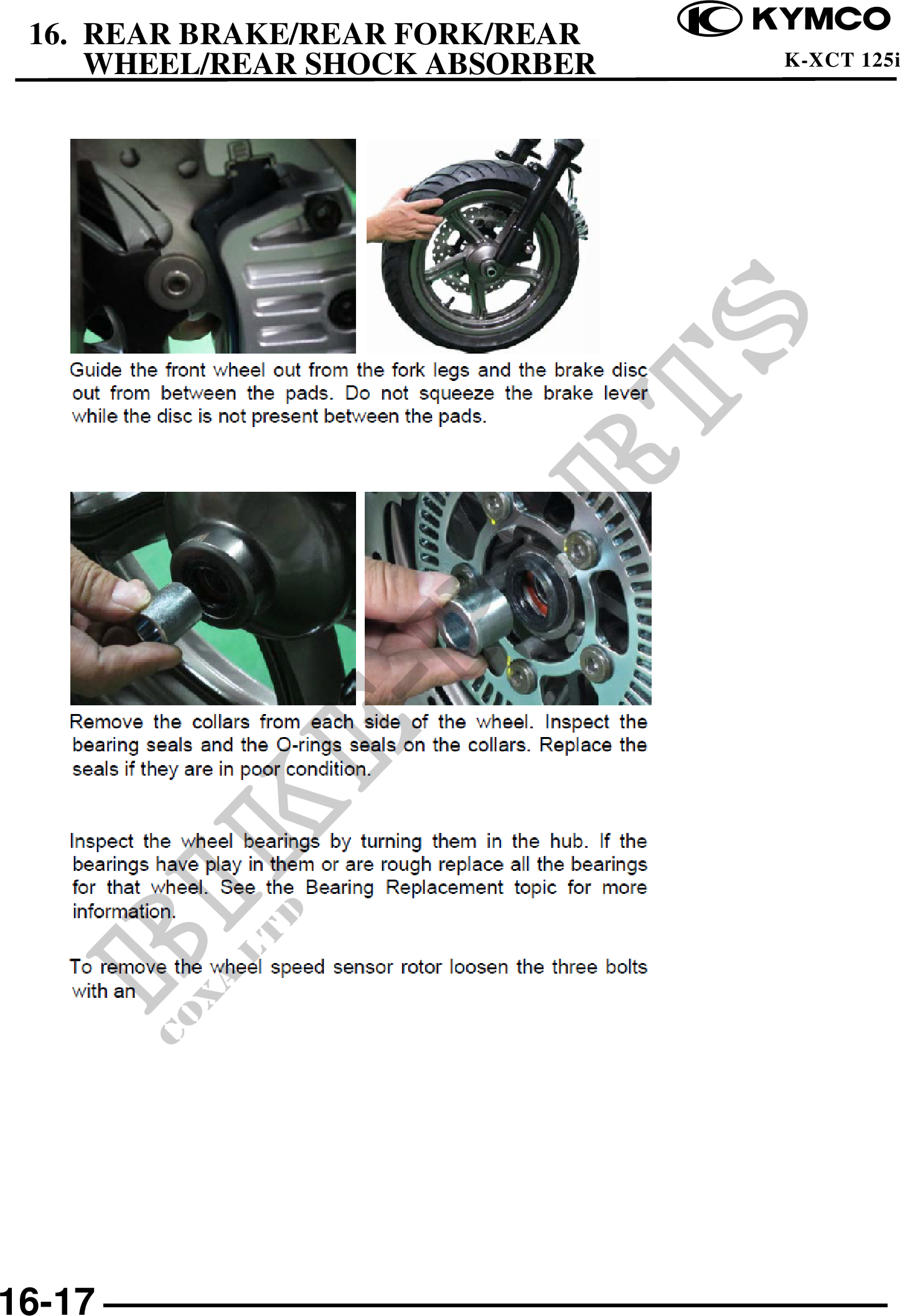 16. REAR BRAKE/REAR FORK/REAR WHEEL/REAR SHOCK ABSORBER

KYMCO

K-XCT 125i

Guide the front wheel out from the fork legs and the brake disc out from between the pads. Do not squeeze the brake lever while the disc is not present between the pads.

Remove the collars from each side of the wheel. Inspect the bearing seals and the O-rings seals on the collars. Replace the seals if they are in poor condition.

Inspect the wheel bearings by turning them in the hub. If the bearings have play in them or are rough replace all the bearings for that wheel. See the Bearing Replacement topic for more information.

To remove the wheel speed sensor rotor loosen the three bolts with an

BIKE PARTS

COX & LTD

16-17