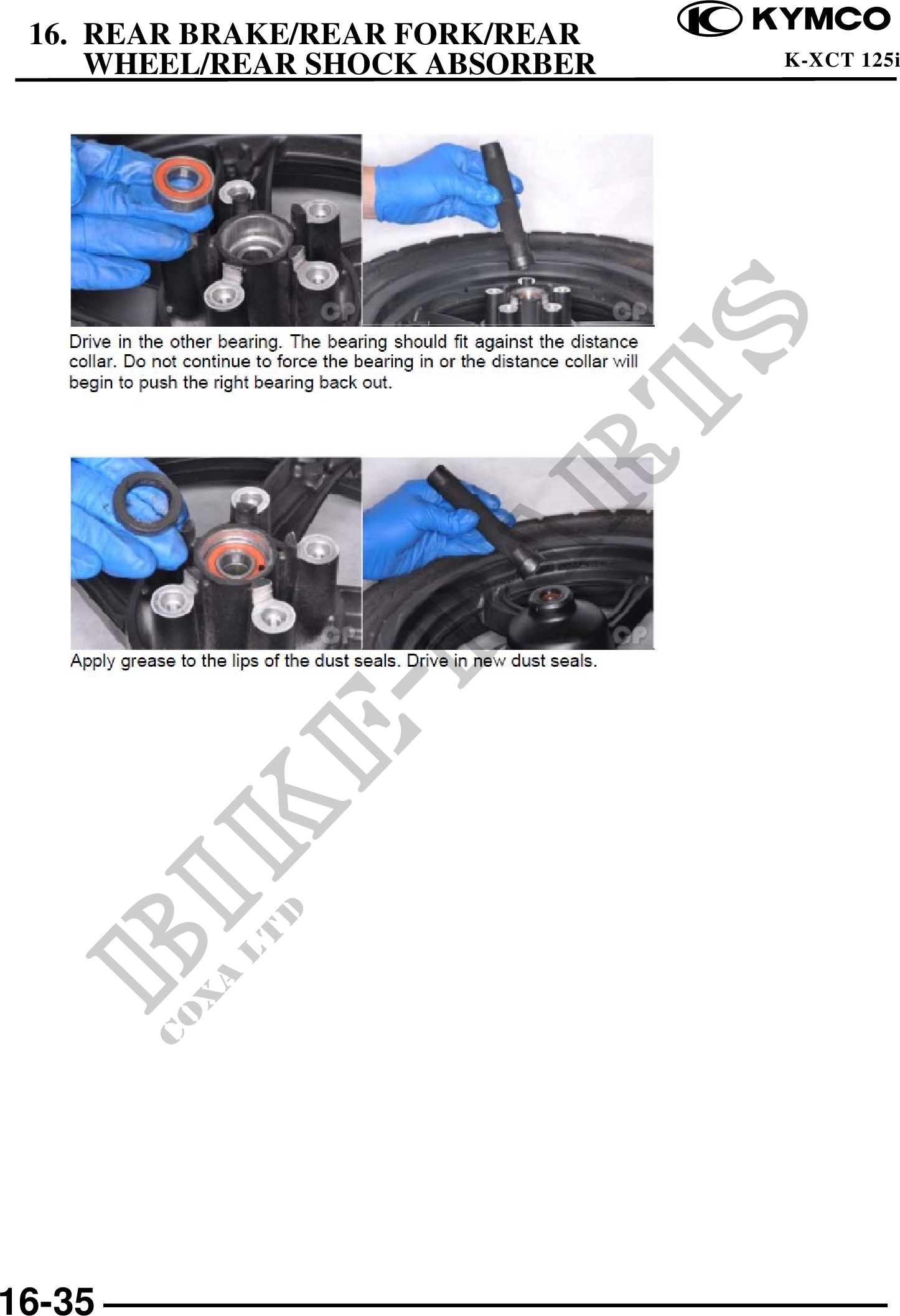 16. REAR BRAKE/REAR FORK/REAR WHEEL/REAR SHOCK ABSORBER

KYMCO

K-XCT 125i

CP

CP

Drive in the other bearing. The bearing should fit against the distance collar. Do not continue to force the bearing in or the distance collar will begin to push the right bearing back out.

CP

CP

Apply grease to the lips of the dust seals. Drive in new dust seals.

BIKE-PARTS

COXA LTD

16-35