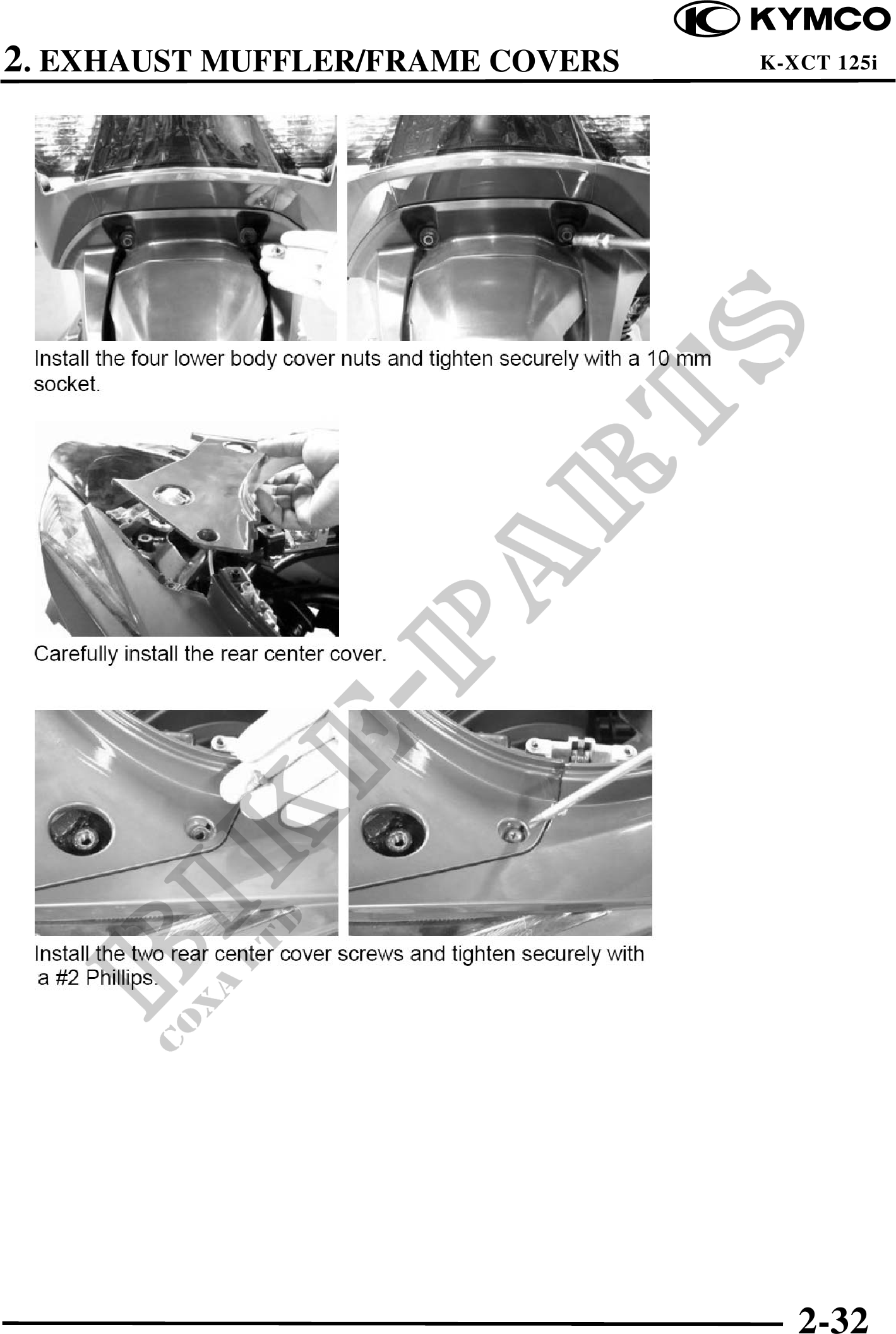 KYMCO

2. EXHAUST MUFFLER/FRAME COVERS

K-XCT 125i

Install the four lower body cover nuts and tighten securely with a 10 mm socket.

Carefully install the rear center cover.

Install the two rear center cover screws and tighten securely with a #2 Phillips.

BIKE-PARTS

COXA LTD

2-32