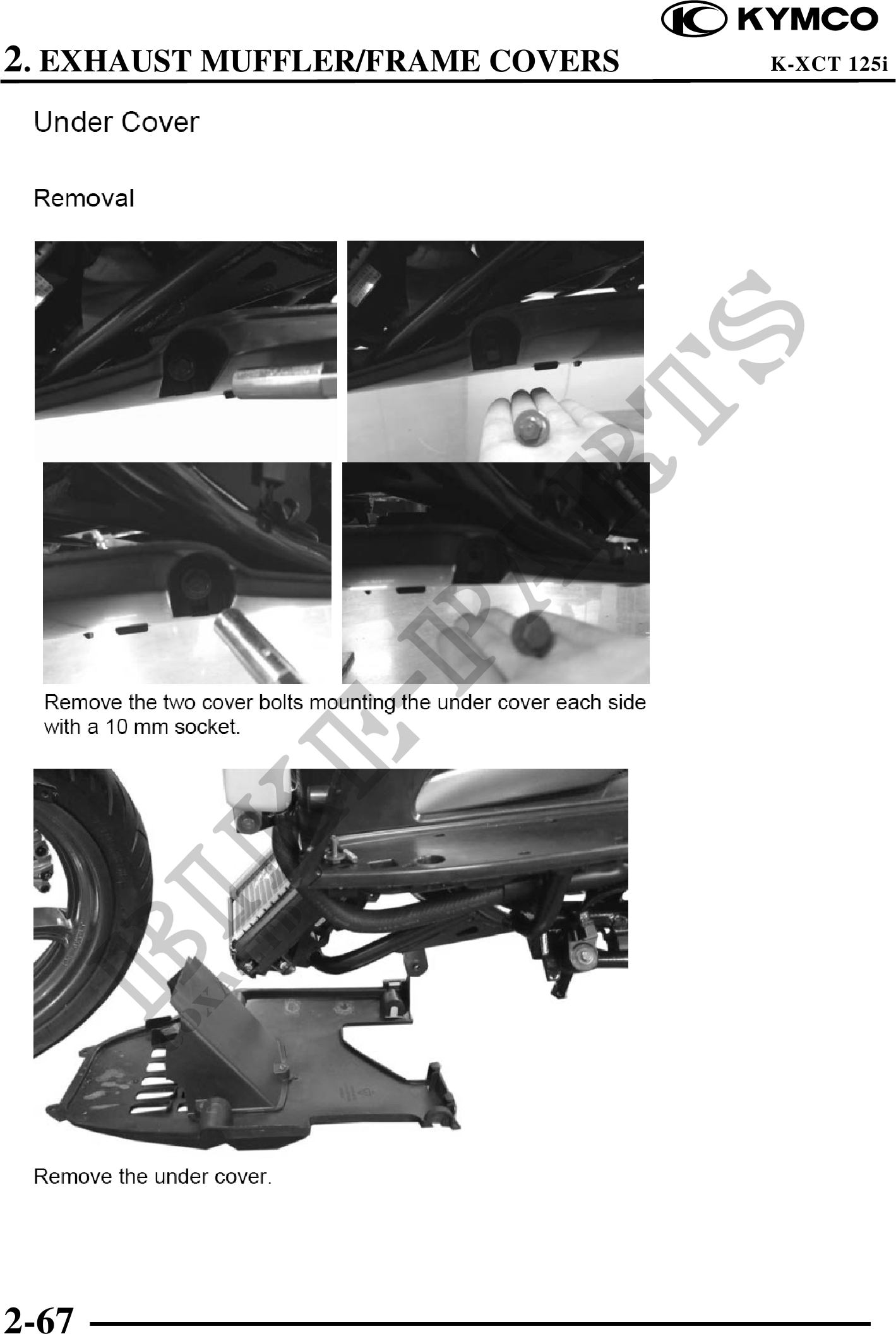 KYMCO

2. EXHAUST MUFFLER/FRAME COVERS K-XCT 125i

Under Cover

Removal

Remove the two cover bolts mounting the under cover each side with a 10 mm socket.

Remove the under cover.

BIKE-PARTS

2-67