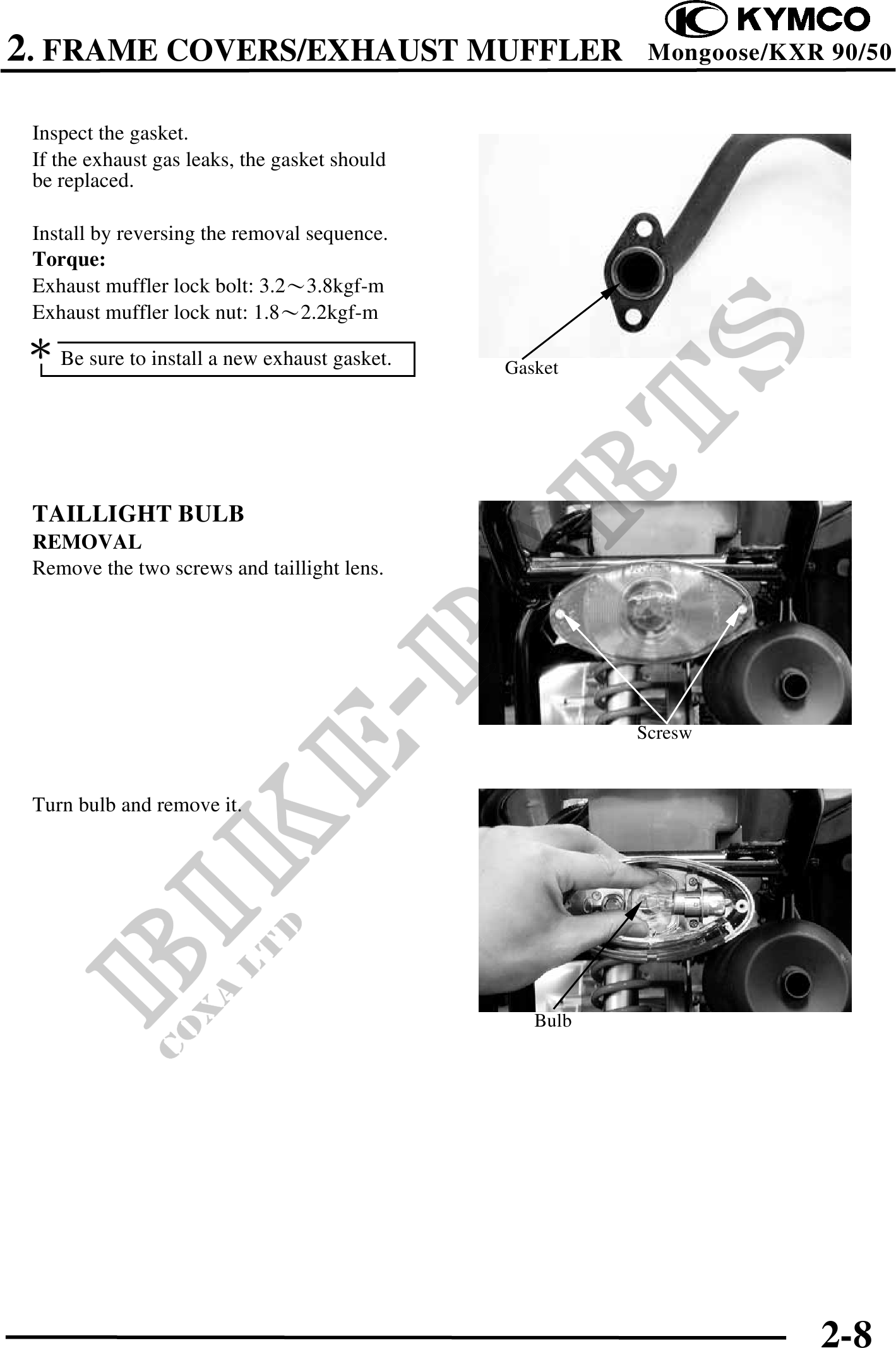 KYMCO

2. FRAME COVERS/EXHAUST MUFFLER Mongoose/KXR 90/50

Inspect the gasket.
If the exhaust gas leaks, the gasket should be replaced.

Install by reversing the removal sequence.
**Torque:**
Exhaust muffler lock bolt: 3.2～3.8kgf-m
Exhaust muffler lock nut: 1.8～2.2kgf-m

* Be sure to install a new exhaust gasket.

Gasket

TAILLIGHT BULB
REMOVAL
Remove the two screws and taillight lens.

Scresw

Turn bulb and remove it.

Bulb

BIKE-PARTS
COXA LTD

2-8