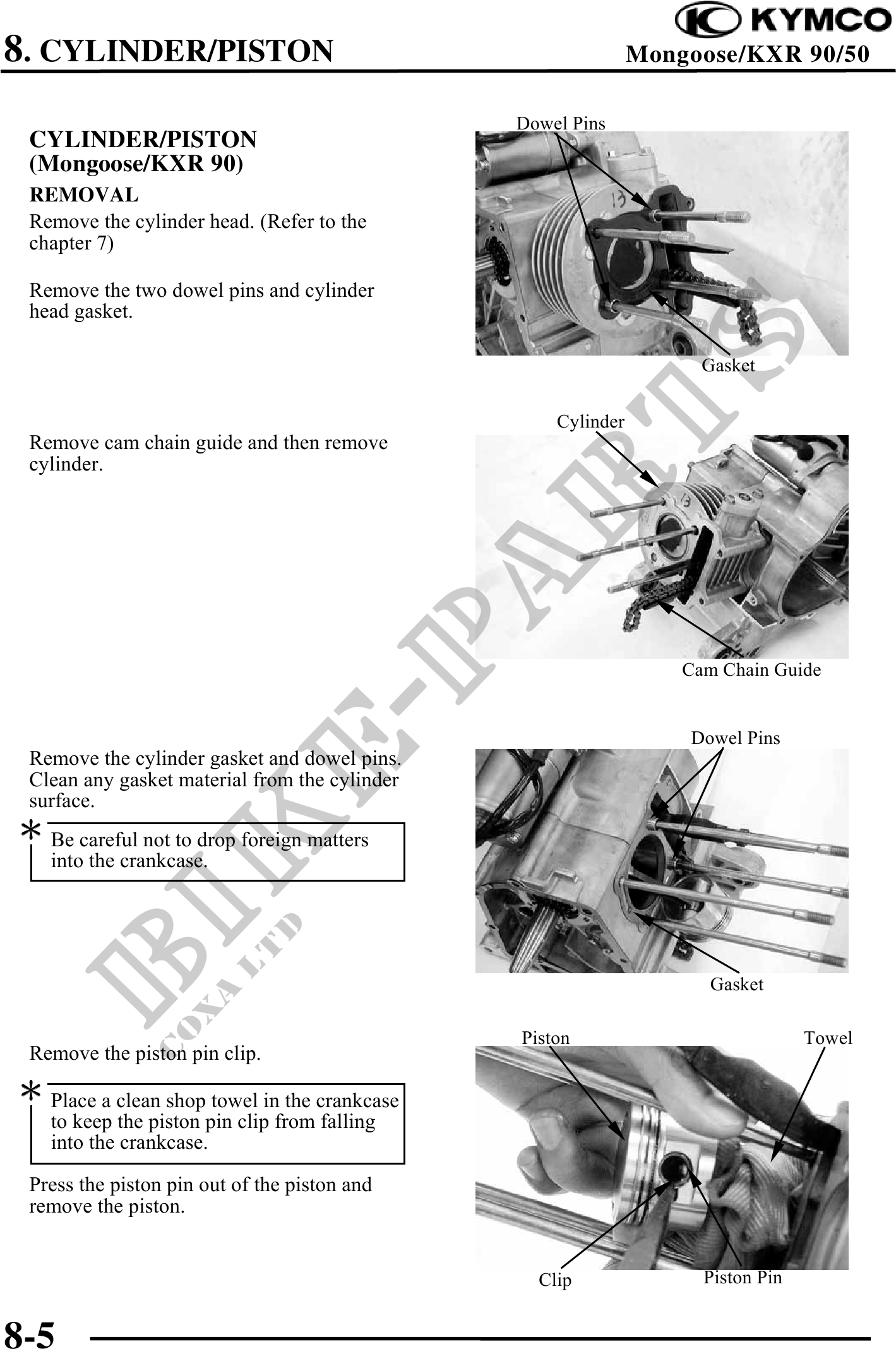 KYMCO

8. CYLINDER/PISTON

Mongoose/KXR 90/50

CYLINDER/PISTON (Mongoose/KXR 90)

REMOVAL

Remove the cylinder head. (Refer to the chapter 7)

Remove the two dowel pins and cylinder head gasket.

Dowel Pins

Gasket

Remove cam chain guide and then remove cylinder.

Cylinder

Cam Chain Guide

Remove the cylinder gasket and dowel pins. Clean any gasket material from the cylinder surface.

*

Be careful not to drop foreign matters into the crankcase.

Dowel Pins

Gasket

Remove the piston pin clip.

*

Place a clean shop towel in the crankcase to keep the piston pin clip from falling into the crankcase.

Press the piston pin out of the piston and remove the piston.

Piston

Towel

Clip

Piston Pin

BIKE-PARTS

COXA LTD

8-5