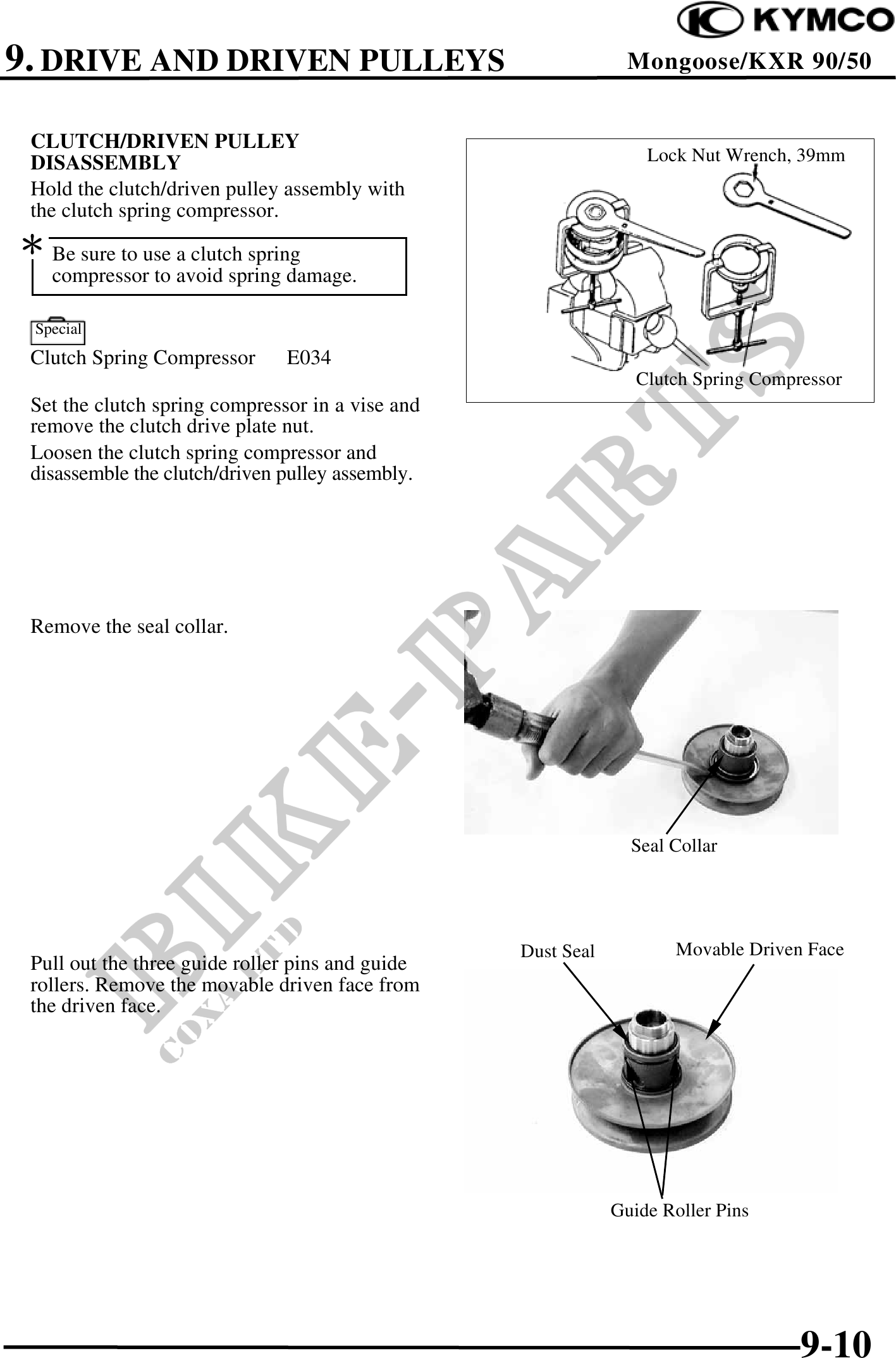 KYMCO

9. DRIVE AND DRIVEN PULLEYS Mongoose/KXR 90/50

CLUTCH/DRIVEN PULLEY DISASSEMBLY

Hold the clutch/driven pulley assembly with the clutch spring compressor.

* Be sure to use a clutch spring compressor to avoid spring damage.

Special

Clutch Spring Compressor E034

Set the clutch spring compressor in a vise and remove the clutch drive plate nut.

Loosen the clutch spring compressor and disassemble the clutch/driven pulley assembly.

Lock Nut Wrench, 39mm

Clutch Spring Compressor

Remove the seal collar.

Seal Collar

Pull out the three guide roller pins and guide rollers. Remove the movable driven face from the driven face.

Dust Seal

Movable Driven Face

Guide Roller Pins

BIKE-PARTS

COXA LTD

9-10