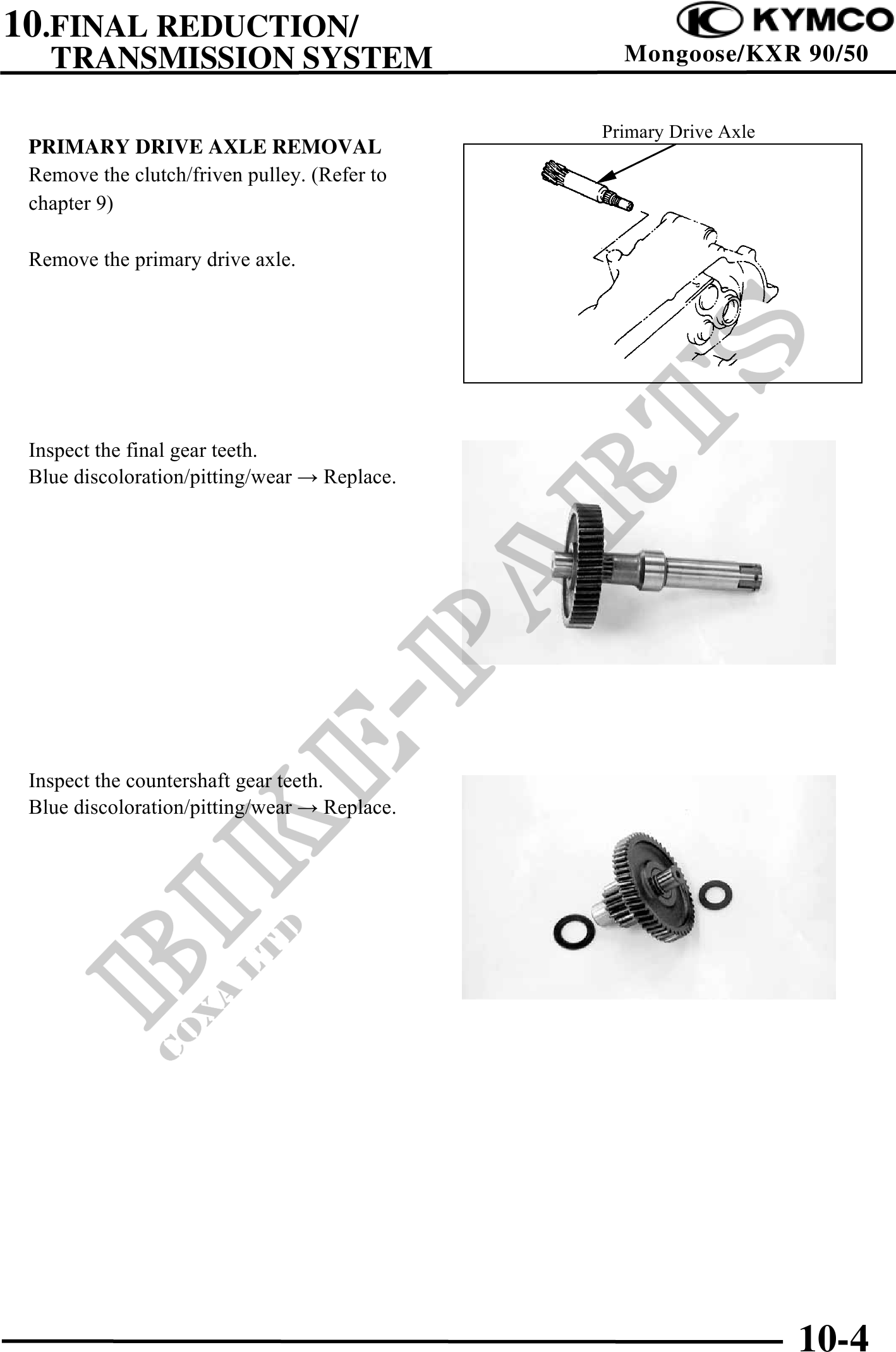 10.FINAL REDUCTION/
TRANSMISSION SYSTEM

KYMCO
Mongoose/KXR 90/50

PRIMARY DRIVE AXLE REMOVAL
Remove the clutch/friven pulley. (Refer to chapter 9)

Remove the primary drive axle.

Primary Drive Axle

Inspect the final gear teeth.
Blue discoloration/pitting/wear → Replace.

Inspect the countershaft gear teeth.
Blue discoloration/pitting/wear → Replace.

BIKE-PARTS
COXA LTD

10-4