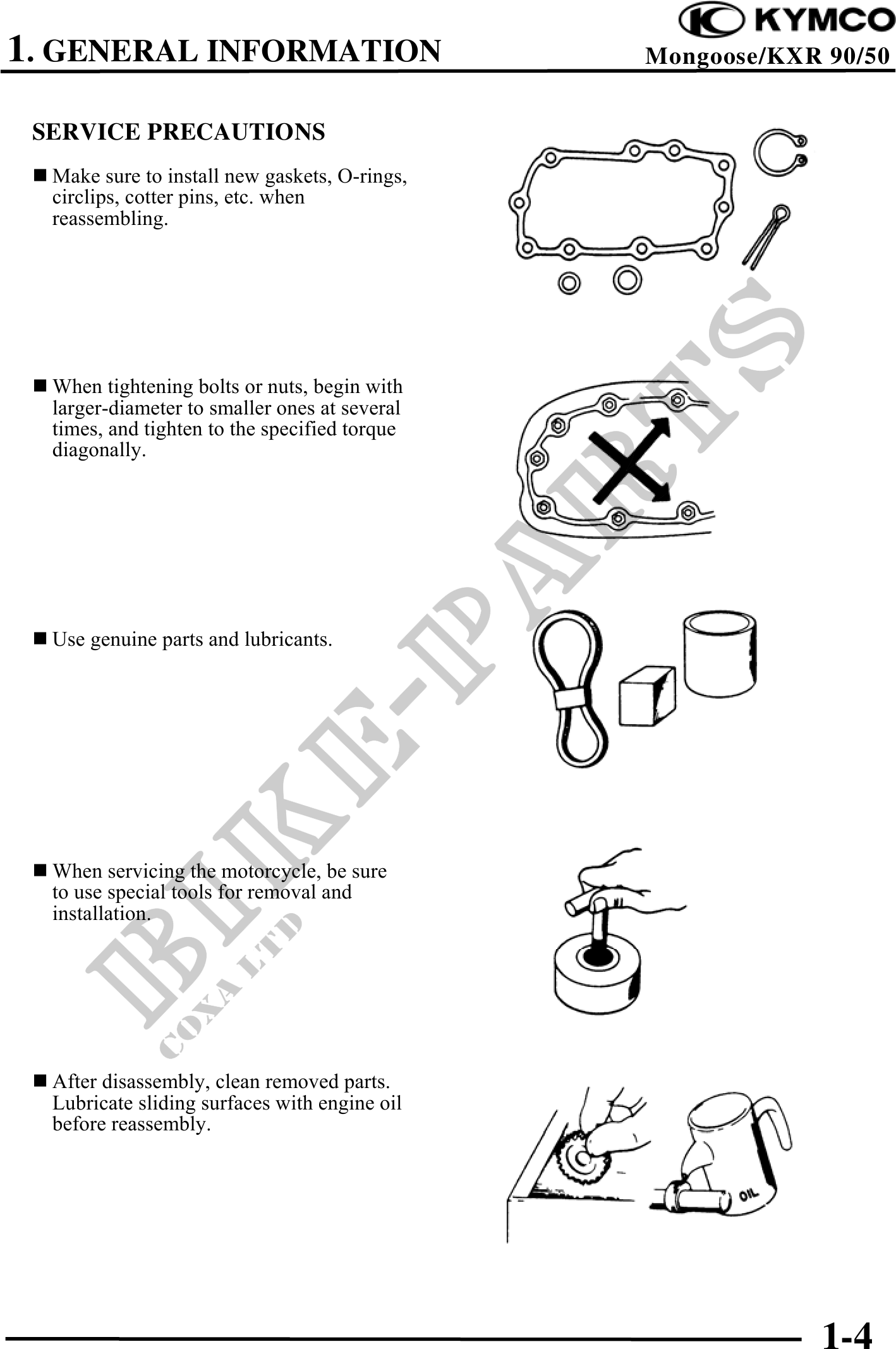 KYMCO

1. GENERAL INFORMATION

Mongoose/KXR 90/50

SERVICE PRECAUTIONS

■ Make sure to install new gaskets, O-rings, circlips, cotter pins, etc. when reassembling.

■ When tightening bolts or nuts, begin with larger-diameter to smaller ones at several times, and tighten to the specified torque diagonally.

■ Use genuine parts and lubricants.

■ When servicing the motorcycle, be sure to use special tools for removal and installation.

■ After disassembly, clean removed parts. Lubricate sliding surfaces with engine oil before reassembly.

OIL

BIKE-PARTS

COXA LTD

1-4