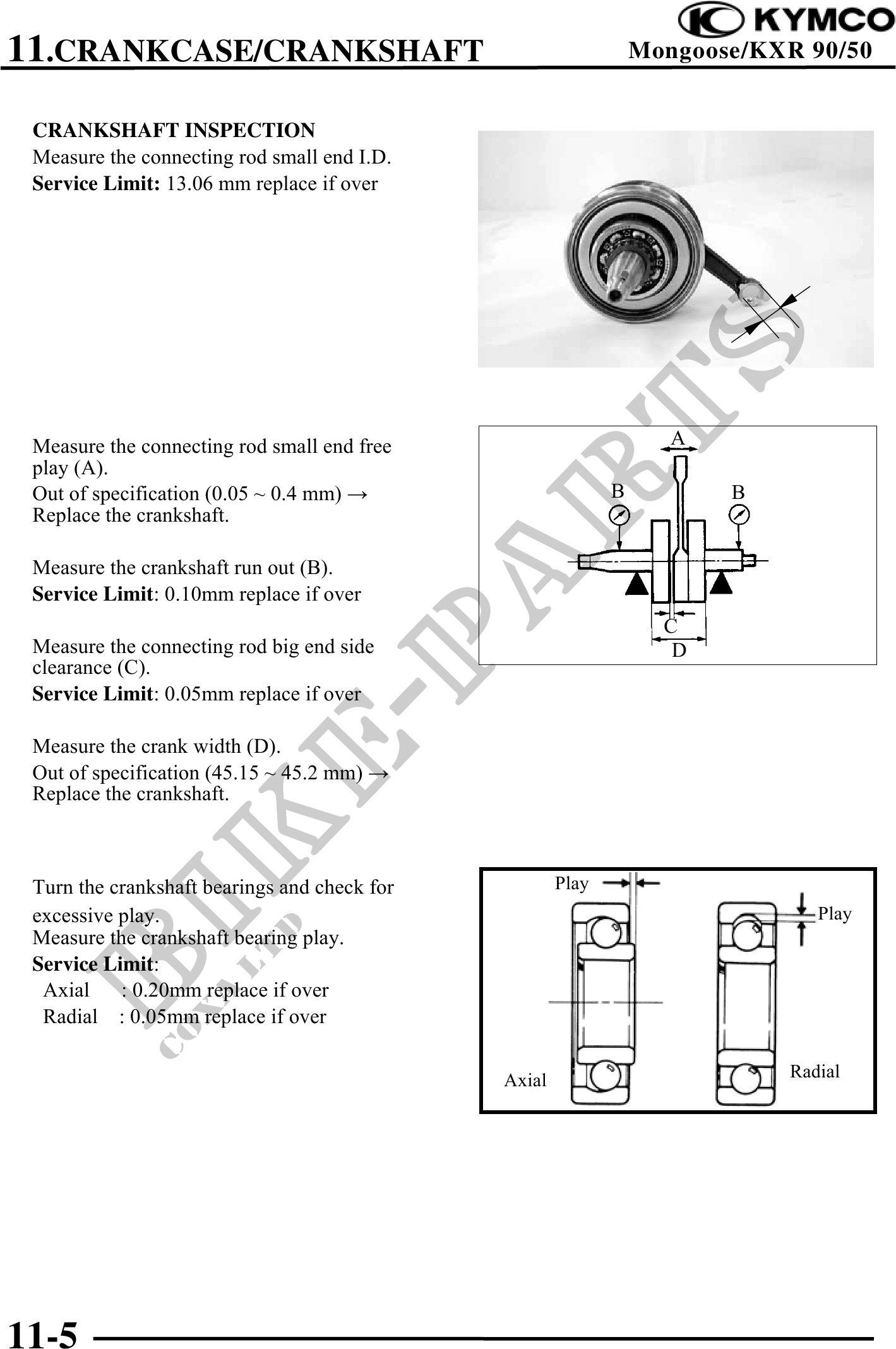 KYMCO
11.CRANKCASE/CRANKSHAFT
Mongoose/KXR 90/50

CRANKSHAFT INSPECTION
Measure the connecting rod small end I.D.
Service Limit: 13.06 mm replace if over

Measure the connecting rod small end free play (A).
Out of specification (0.05 ~ 0.4 mm) → Replace the crankshaft.

Measure the crankshaft run out (B).
Service Limit: 0.10mm replace if over

Measure the connecting rod big end side clearance (C).
Service Limit: 0.05mm replace if over

Measure the crank width (D).
Out of specification (45.15 ~ 45.2 mm) → Replace the crankshaft.

A
B
B
C
D

Turn the crankshaft bearings and check for excessive play.
Measure the crankshaft bearing play.
Service Limit:
Axial : 0.20mm replace if over
Radial : 0.05mm replace if over

Play
Play
Axial
Radial

BIKE-PARTS
CO., LTD

11-5