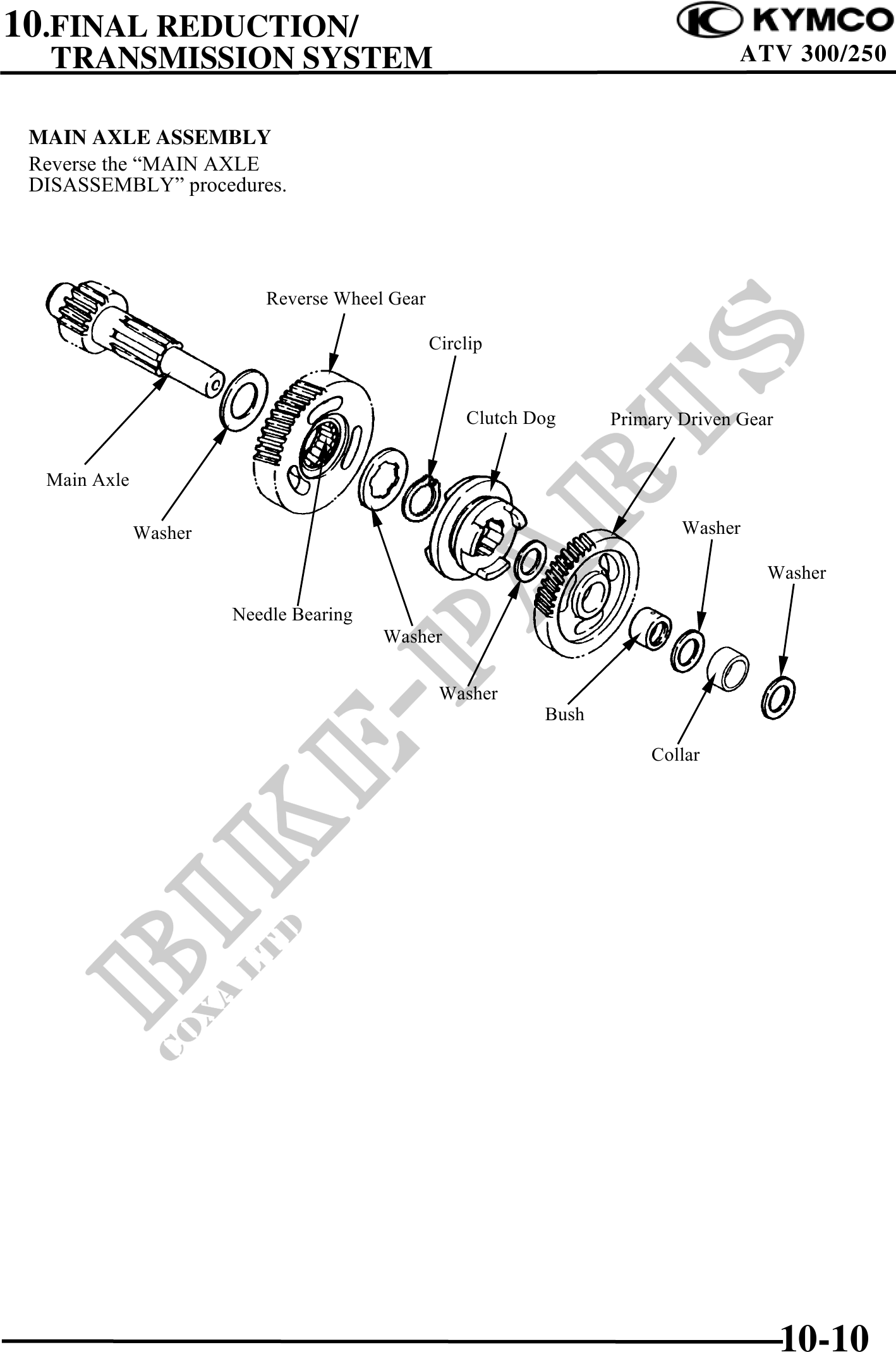 10.FINAL REDUCTION/
TRANSMISSION SYSTEM

KYMCO
ATV 300/250

MAIN AXLE ASSEMBLY
Reverse the “MAIN AXLE DISASSEMBLY” procedures.

Reverse Wheel Gear
Circlip
Clutch Dog
Primary Driven Gear
Main Axle
Washer
Washer
Washer
Needle Bearing
Washer
Washer
Bush
Collar

BIKE-PARTS
COXA LTD

10-10