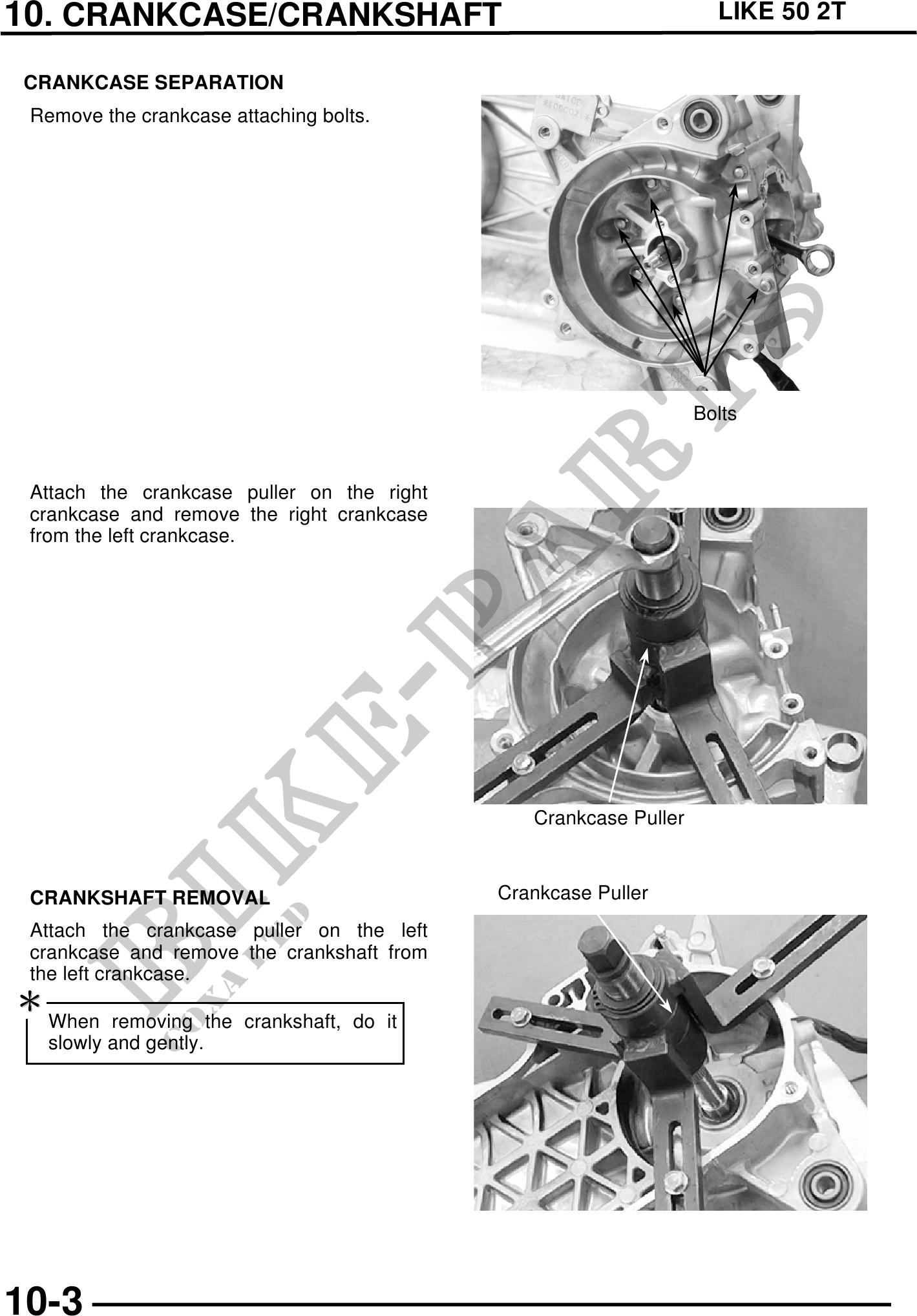 10. CRANKCASE/CRANKSHAFT

LIKE 50 2T

CRANKCASE SEPARATION

Remove the crankcase attaching bolts.

Bolts

Attach the crankcase puller on the right crankcase and remove the right crankcase from the left crankcase.

Crankcase Puller

CRANKSHAFT REMOVAL

Attach the crankcase puller on the left crankcase and remove the crankshaft from the left crankcase.

*

When removing the crankshaft, do it slowly and gently.

Crankcase Puller

BIKE-PARTS

10-3