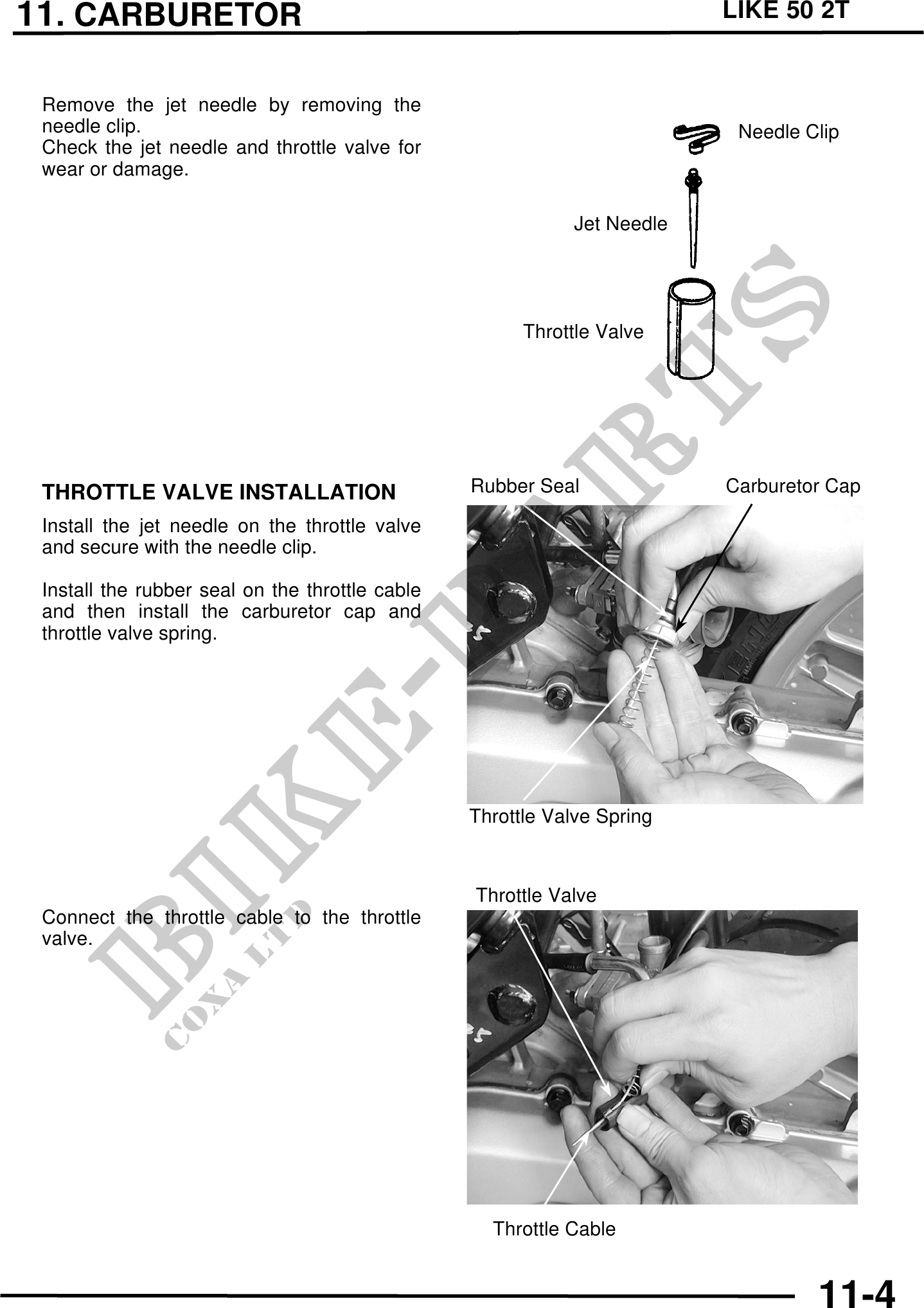 11. CARBURETOR

LIKE 50 2T

Remove the jet needle by removing the needle clip.
Check the jet needle and throttle valve for wear or damage.

Needle Clip

Jet Needle

Throttle Valve

THROTTLE VALVE INSTALLATION

Install the jet needle on the throttle valve and secure with the needle clip.

Install the rubber seal on the throttle cable and then install the carburetor cap and throttle valve spring.

Rubber Seal

Carburetor Cap

Throttle Valve Spring

Connect the throttle cable to the throttle valve.

Throttle Valve

Throttle Cable

BIKE-PARTS
COXA LTD

11-4