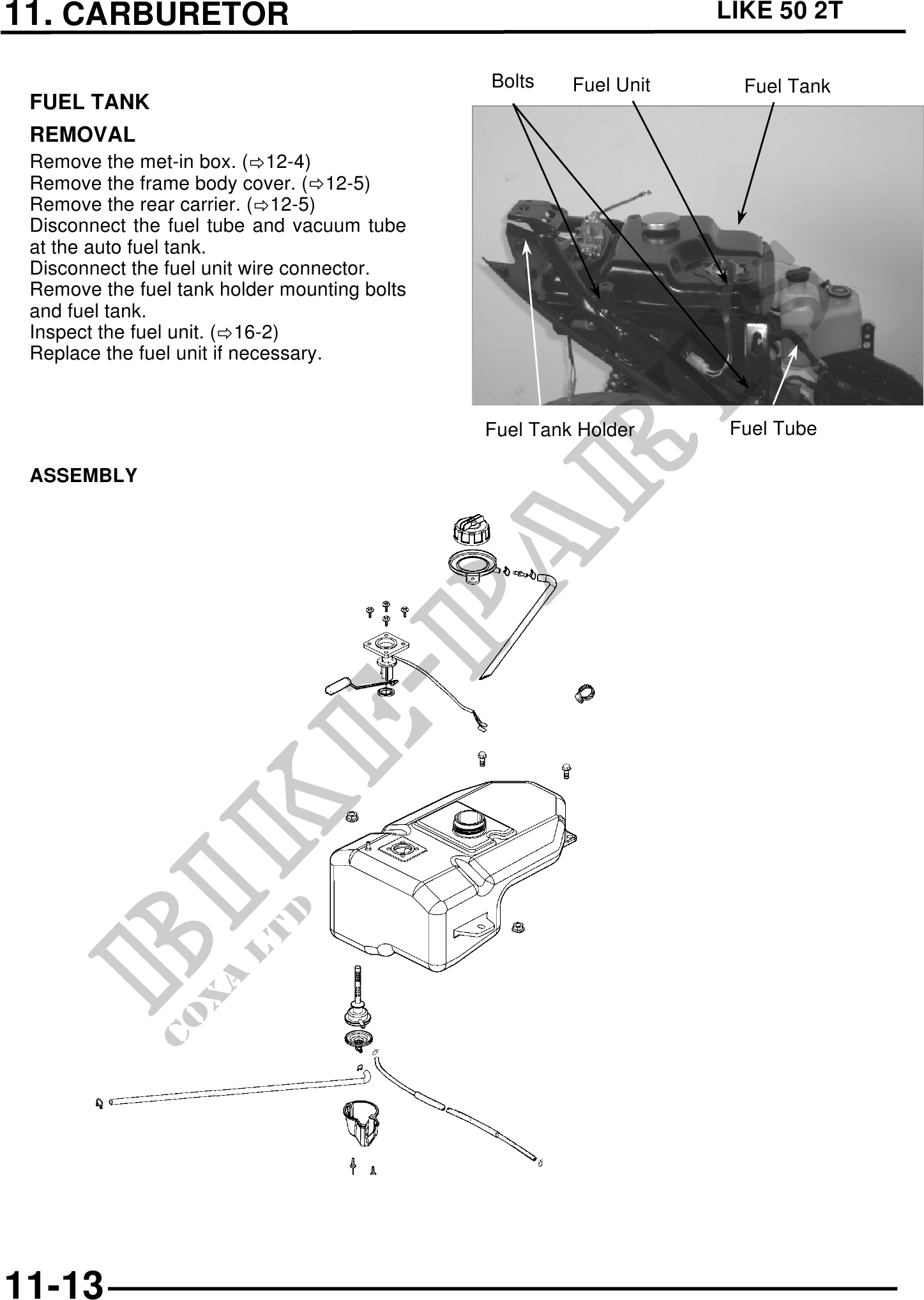 11. CARBURETOR LIKE 50 2T

FUEL TANK

REMOVAL

Remove the met-in box. (⇨12-4)
Remove the frame body cover. (⇨12-5)
Remove the rear carrier. (⇨12-5)
Disconnect the fuel tube and vacuum tube at the auto fuel tank.
Disconnect the fuel unit wire connector.
Remove the fuel tank holder mounting bolts and fuel tank.
Inspect the fuel unit. (⇨16-2)
Replace the fuel unit if necessary.

Bolts Fuel Unit Fuel Tank

Fuel Tank Holder Fuel Tube

ASSEMBLY

BIKE-PARTS
COXA LTD

11-13