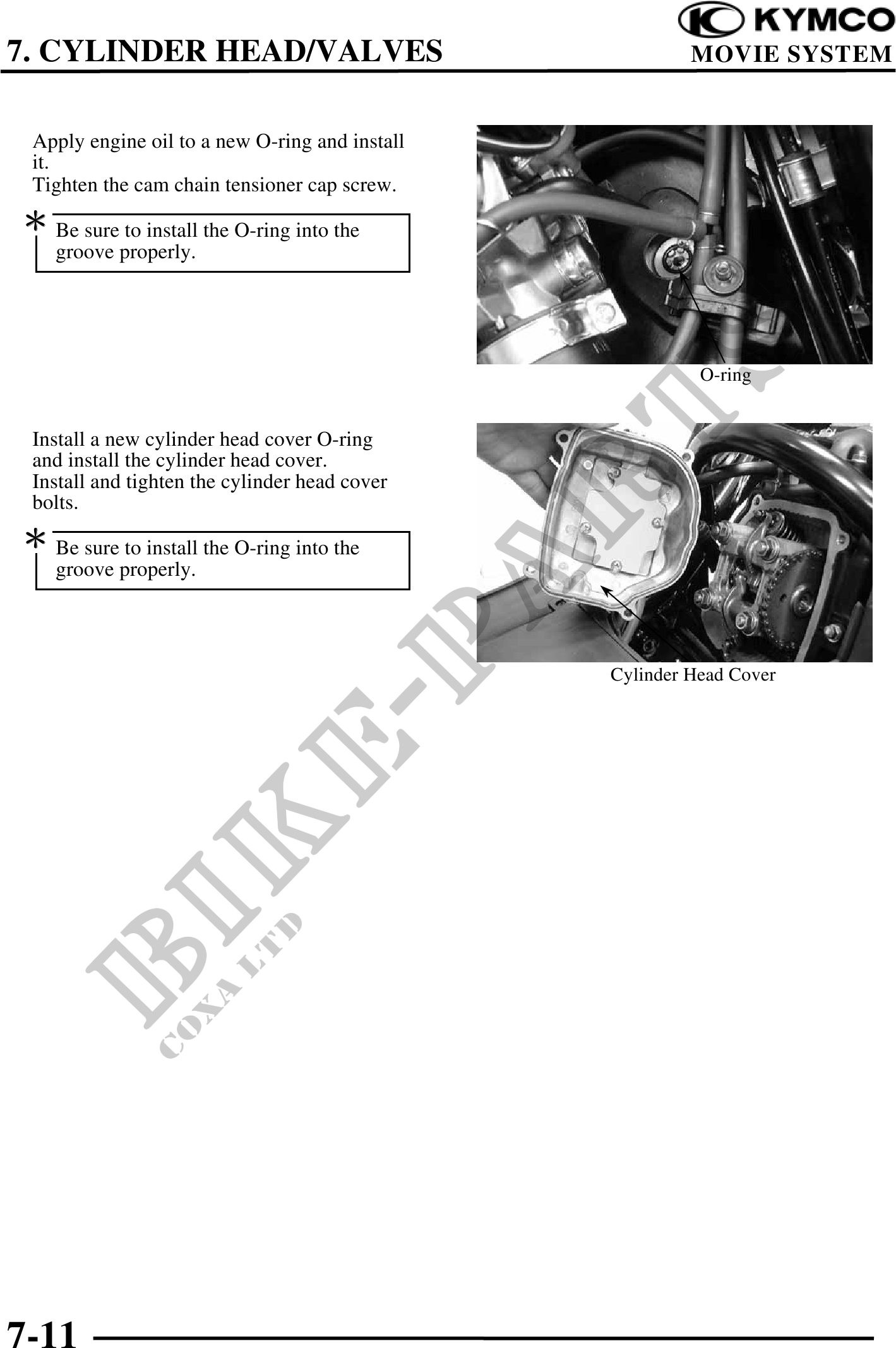 KYMCO

7. CYLINDER HEAD/VALVES

MOVIE SYSTEM

Apply engine oil to a new O-ring and install it.
Tighten the cam chain tensioner cap screw.

*

Be sure to install the O-ring into the groove properly.

O-ring

Install a new cylinder head cover O-ring and install the cylinder head cover.
Install and tighten the cylinder head cover bolts.

*

Be sure to install the O-ring into the groove properly.

Cylinder Head Cover

BIKE-PARTS

COXA LTD

7-11