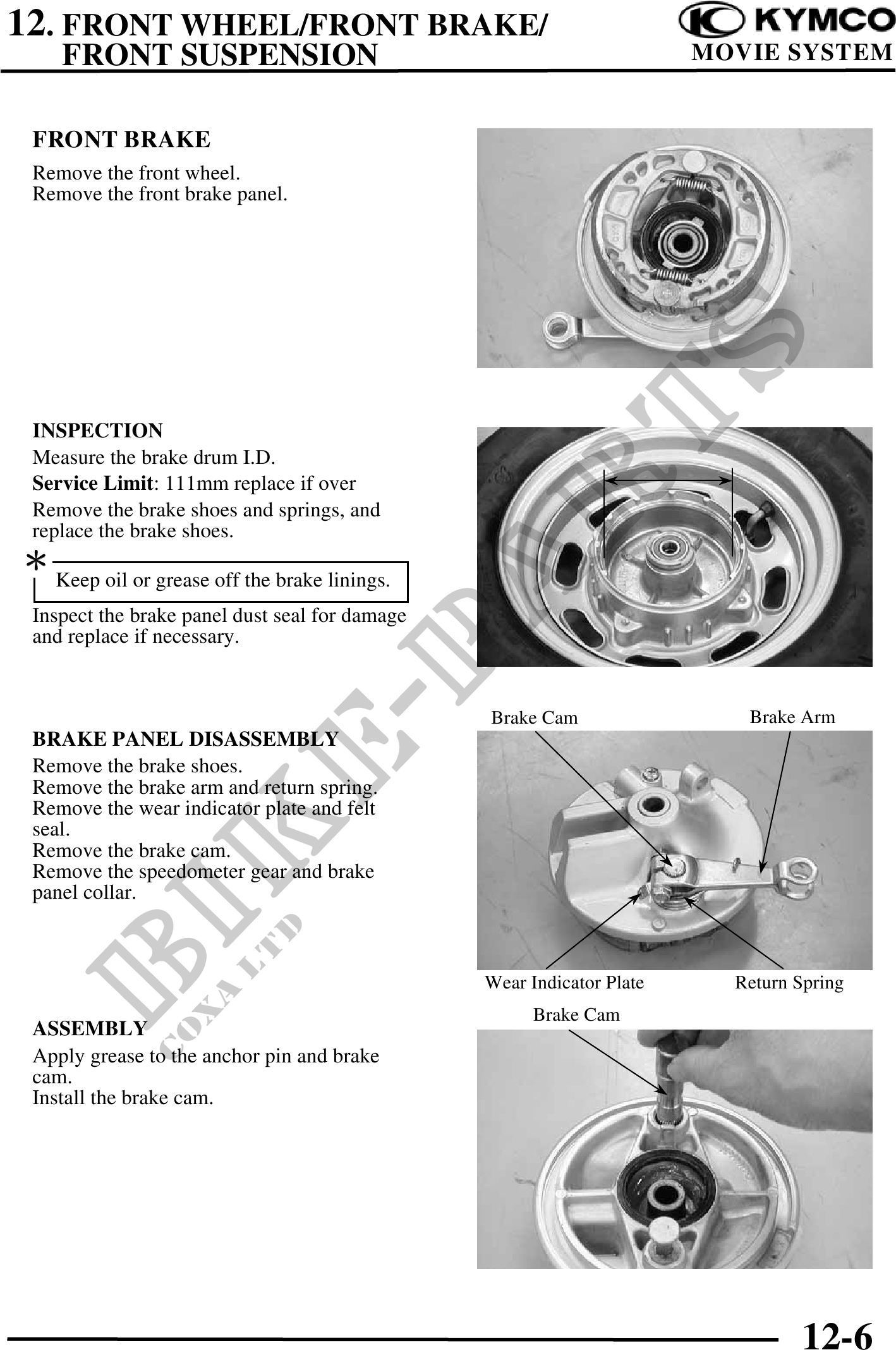 12. FRONT WHEEL/FRONT BRAKE/ FRONT SUSPENSION

KYMCO
MOVIE SYSTEM

FRONT BRAKE

Remove the front wheel.
Remove the front brake panel.

INSPECTION

Measure the brake drum I.D.

**Service Limit**: 111mm replace if over

Remove the brake shoes and springs, and replace the brake shoes.

*

Keep oil or grease off the brake linings.

Inspect the brake panel dust seal for damage and replace if necessary.

BRAKE PANEL DISASSEMBLY

Remove the brake shoes.
Remove the brake arm and return spring.
Remove the wear indicator plate and felt seal.
Remove the brake cam.
Remove the speedometer gear and brake panel collar.

Brake Cam
Brake Arm
Wear Indicator Plate
Return Spring

ASSEMBLY

Apply grease to the anchor pin and brake cam.
Install the brake cam.

Brake Cam

BIKE-PARTS
COXA LTD

12-6