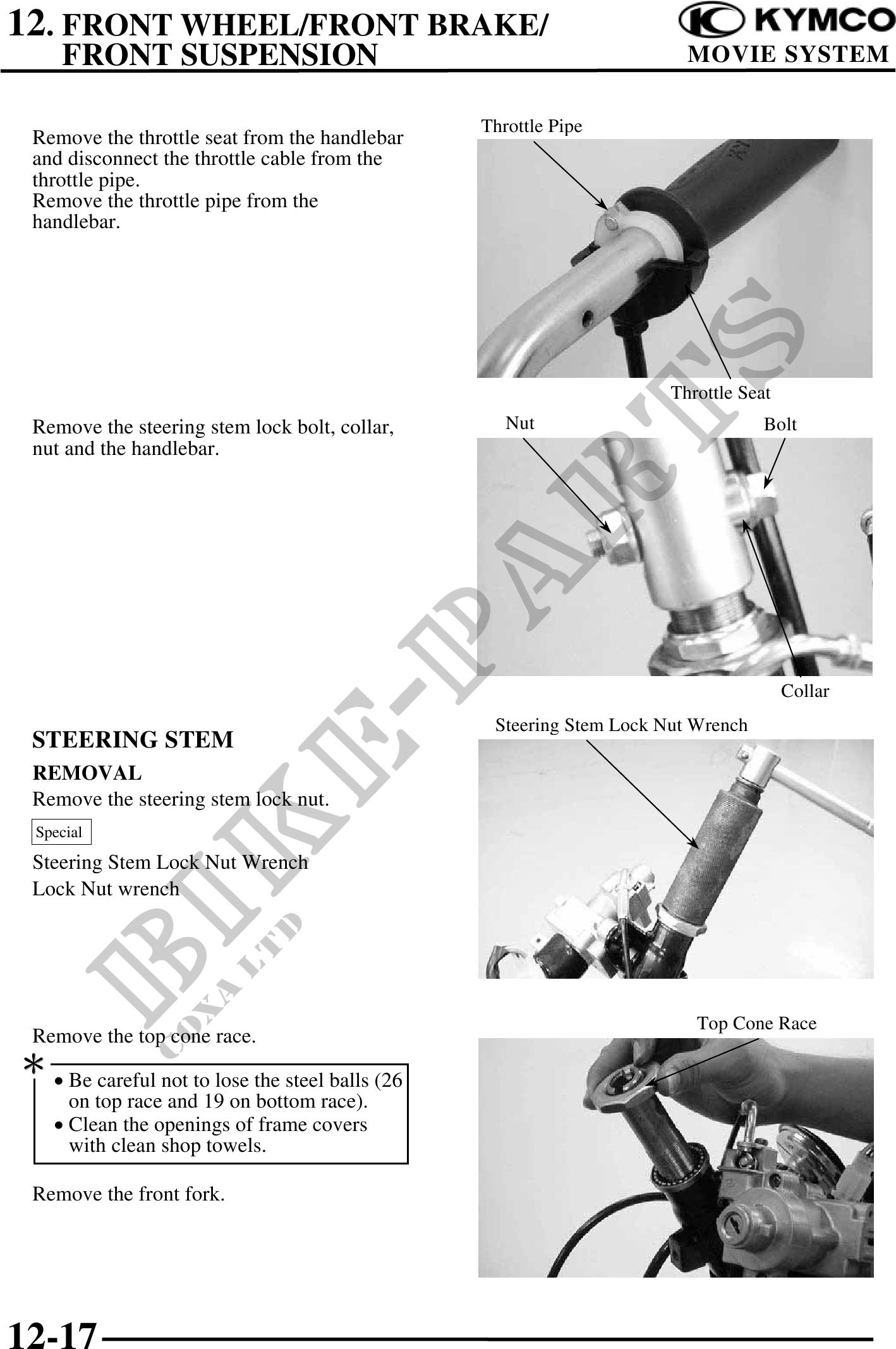 12. FRONT WHEEL/FRONT BRAKE/ FRONT SUSPENSION

KYMCO
MOVIE SYSTEM

Remove the throttle seat from the handlebar and disconnect the throttle cable from the throttle pipe.
Remove the throttle pipe from the handlebar.

Throttle Pipe

Throttle Seat

Remove the steering stem lock bolt, collar, nut and the handlebar.

Nut

Bolt

Collar

STEERING STEM

REMOVAL

Remove the steering stem lock nut.

Special

Steering Stem Lock Nut Wrench
Lock Nut wrench

Steering Stem Lock Nut Wrench

Remove the top cone race.

* 
• Be careful not to lose the steel balls (26 on top race and 19 on bottom race).
• Clean the openings of frame covers with clean shop towels.

Remove the front fork.

Top Cone Race

BIKE-PARTS
COXA LTD

12-17