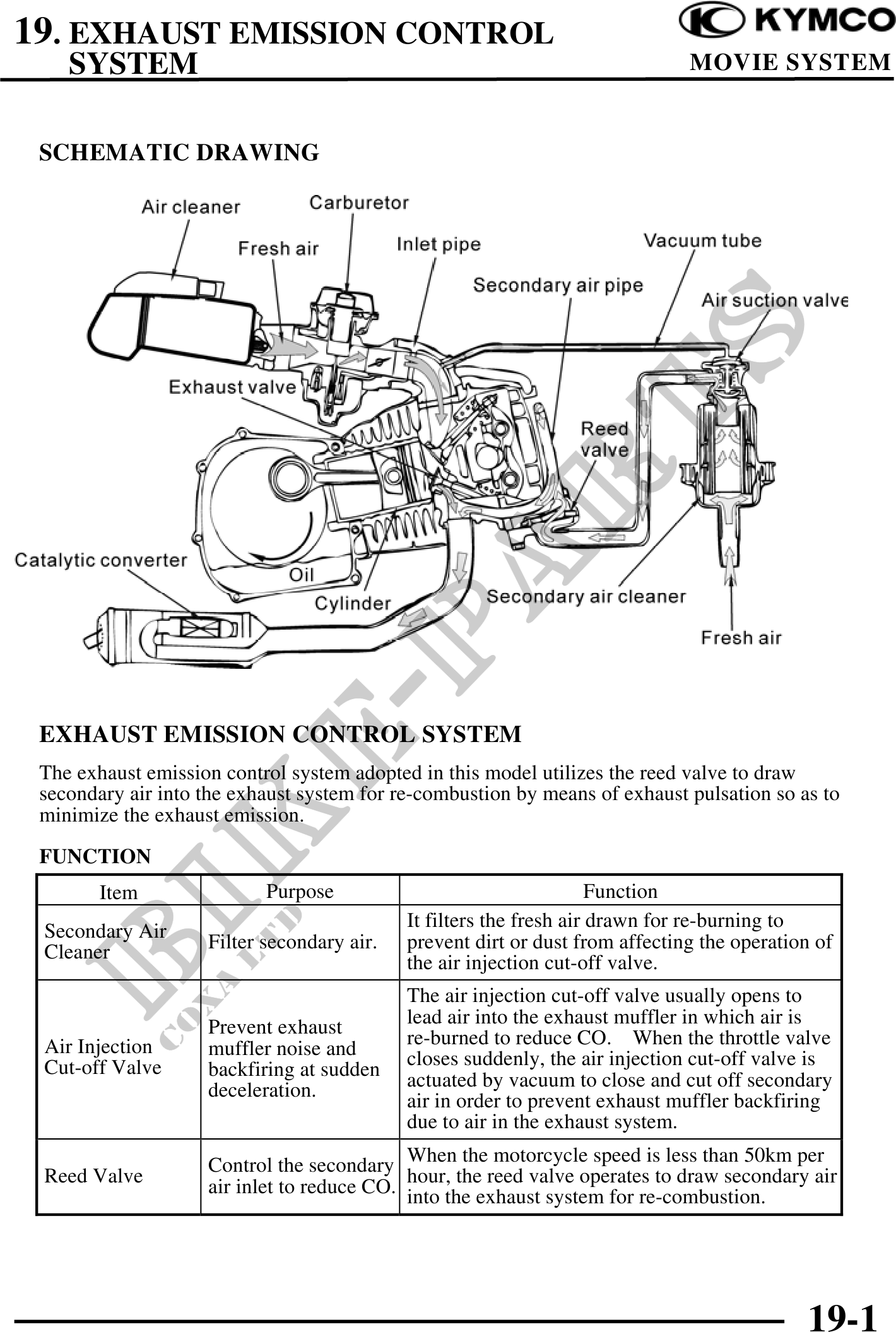 19. EXHAUST EMISSION CONTROL SYSTEM

KYMCO

MOVIE SYSTEM

SCHEMATIC DRAWING

Air cleaner
Carburetor
Fresh air
Inlet pipe
Vacuum tube
Secondary air pipe
Air suction valve
Exhaust valve
Reed valve
Catalytic converter
Oil
Cylinder
Secondary air cleaner
Fresh air

BIKE-PARTS
COXA LTD

EXHAUST EMISSION CONTROL SYSTEM

The exhaust emission control system adopted in this model utilizes the reed valve to draw secondary air into the exhaust system for re-combustion by means of exhaust pulsation so as to minimize the exhaust emission.

FUNCTION

| Item | Purpose | Function |
|---|---|---|
| Secondary Air Cleaner | Filter secondary air. | It filters the fresh air drawn for re-burning to prevent dirt or dust from affecting the operation of the air injection cut-off valve. |
| Air Injection Cut-off Valve | Prevent exhaust muffler noise and backfiring at sudden deceleration. | The air injection cut-off valve usually opens to lead air into the exhaust muffler in which air is re-burned to reduce CO. When the throttle valve closes suddenly, the air injection cut-off valve is actuated by vacuum to close and cut off secondary air in order to prevent exhaust muffler backfiring due to air in the exhaust system. |
| Reed Valve | Control the secondary air inlet to reduce CO. | When the motorcycle speed is less than 50km per hour, the reed valve operates to draw secondary air into the exhaust system for re-combustion. |

19-1