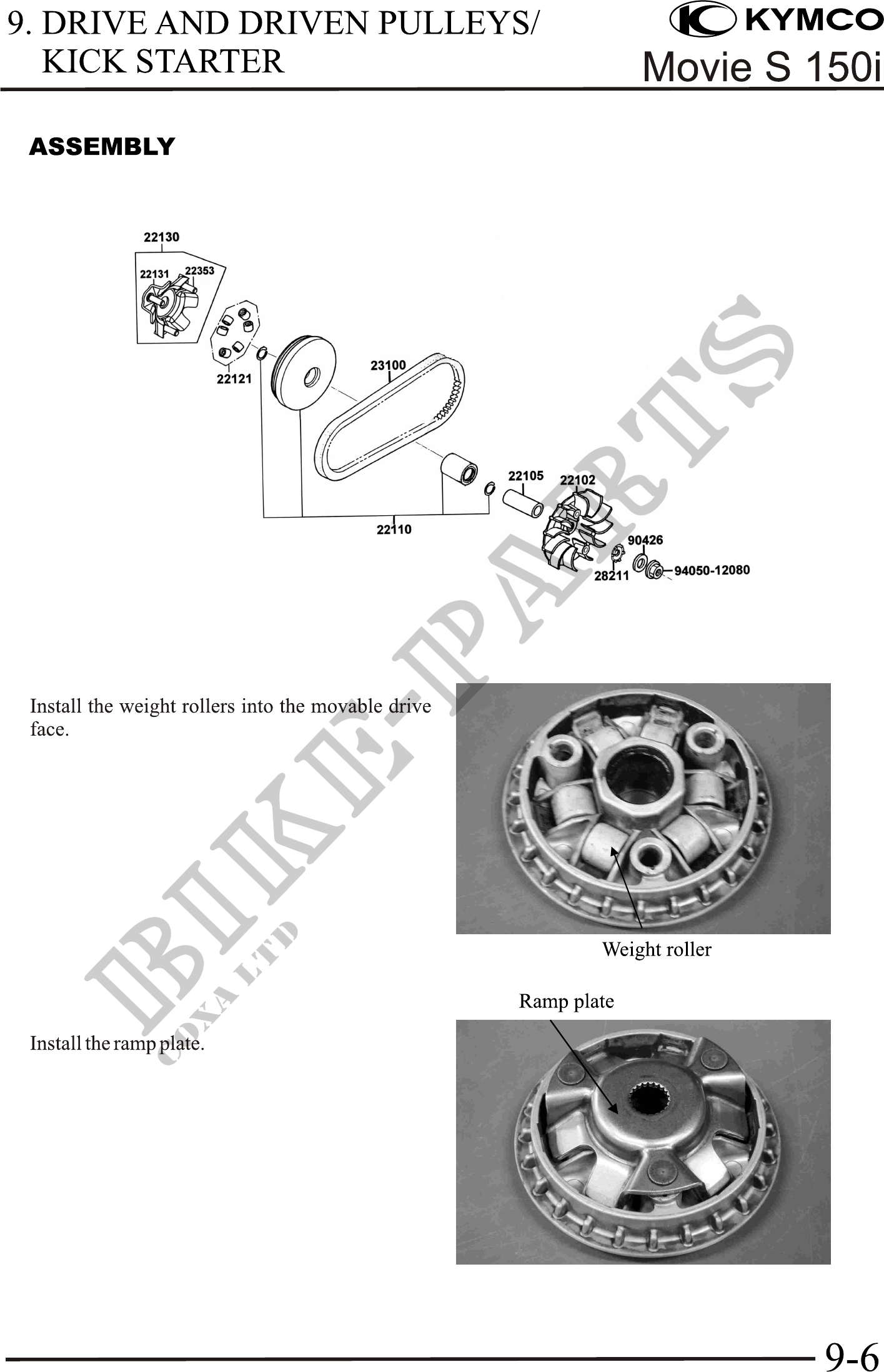 9. DRIVE AND DRIVEN PULLEYS/ KICK STARTER

KYMCO
Movie S 150i

ASSEMBLY

22130
22131
22353
22121
23100
22105
22102
22110
90426
28211
94050-12080

BIKE-PARTS
COXA LTD

Install the weight rollers into the movable drive face.

Weight roller

Ramp plate

Install the ramp plate.

9-6