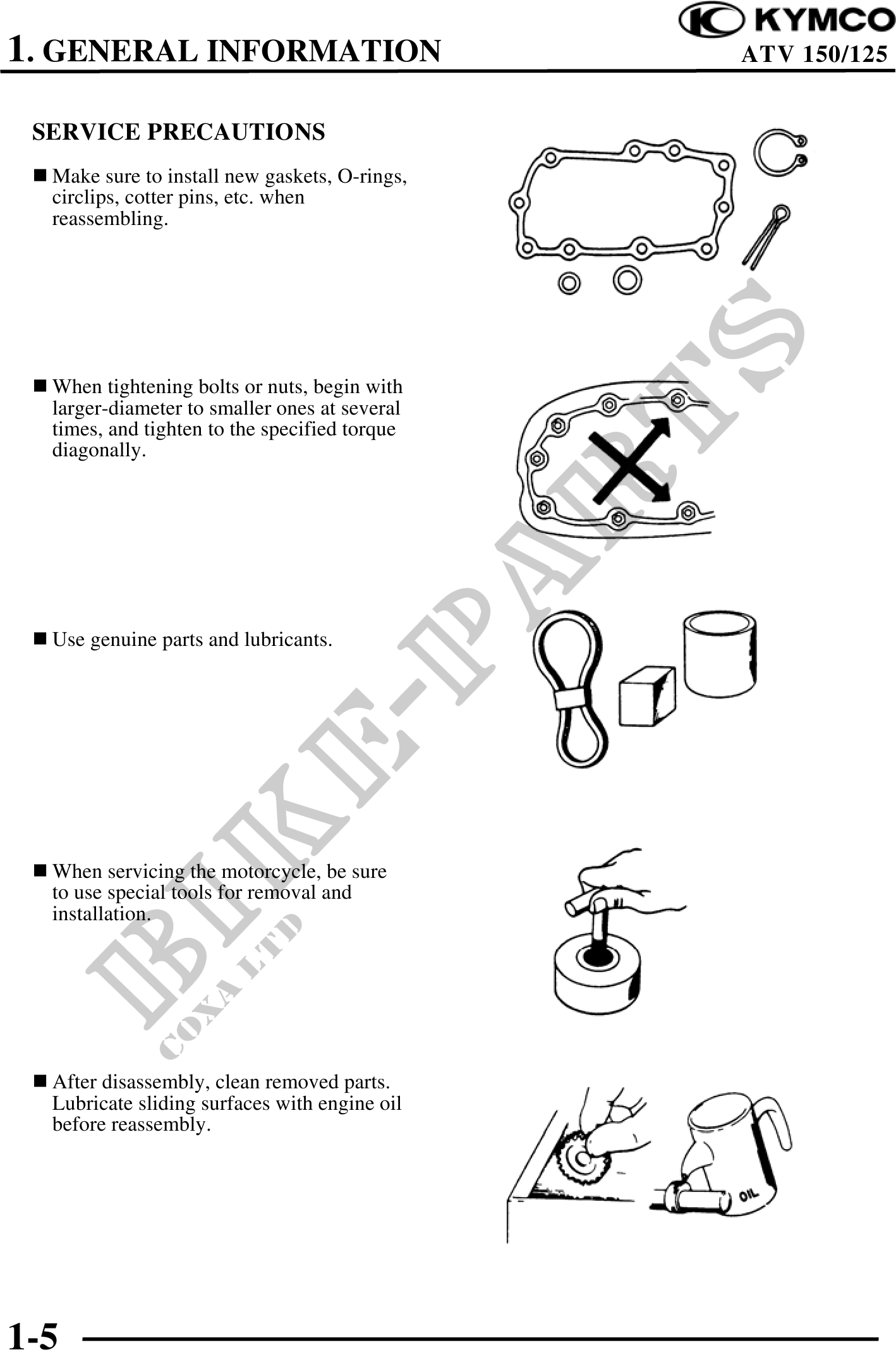 KYMCO

1. GENERAL INFORMATION ATV 150/125

SERVICE PRECAUTIONS

■ Make sure to install new gaskets, O-rings, circlips, cotter pins, etc. when reassembling.

■ When tightening bolts or nuts, begin with larger-diameter to smaller ones at several times, and tighten to the specified torque diagonally.

■ Use genuine parts and lubricants.

■ When servicing the motorcycle, be sure to use special tools for removal and installation.

■ After disassembly, clean removed parts. Lubricate sliding surfaces with engine oil before reassembly.

OIL

BIKE-PARTS
COXA LTD

1-5