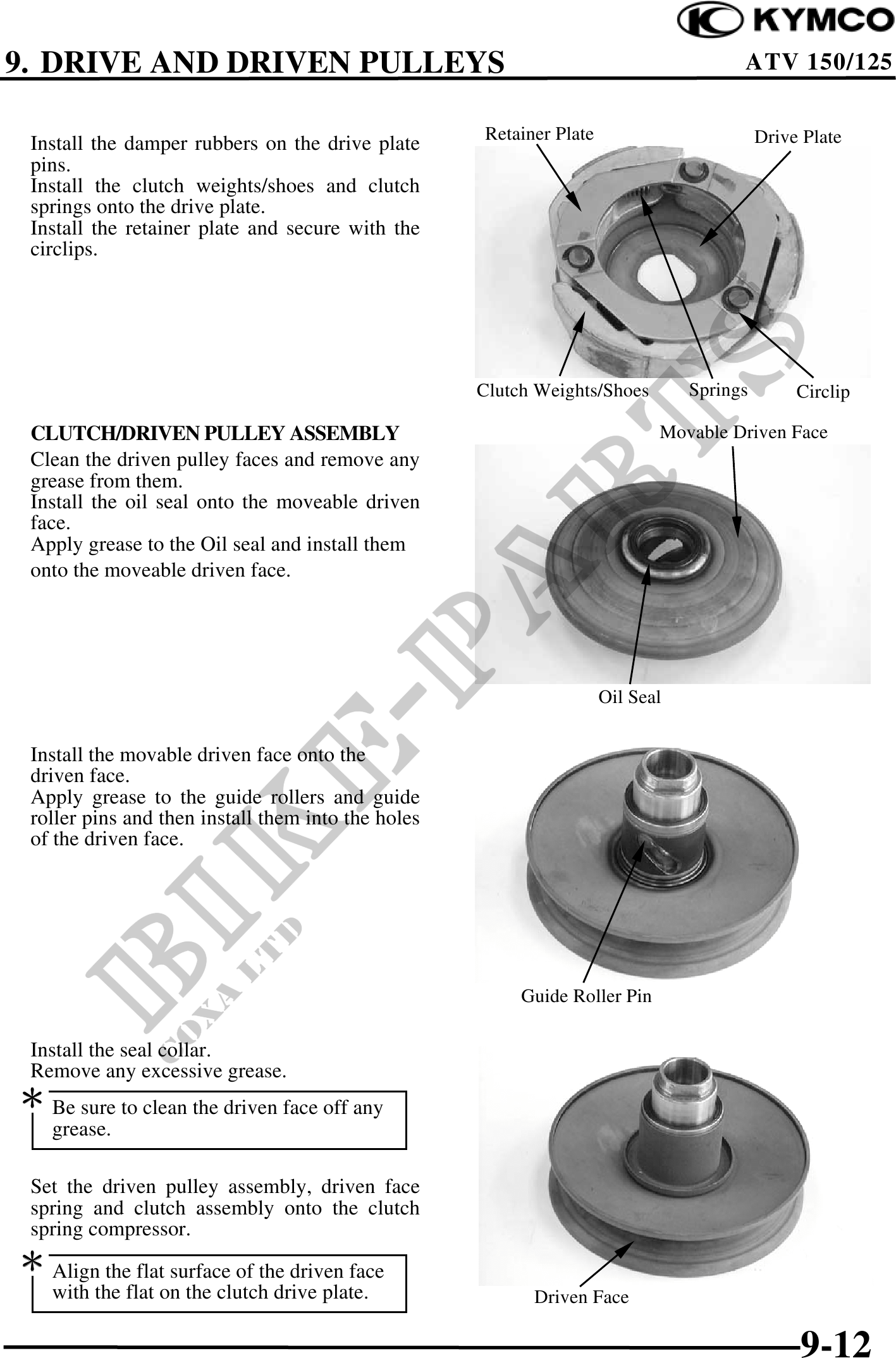 KYMCO

9. DRIVE AND DRIVEN PULLEYS

ATV 150/125

Install the damper rubbers on the drive plate pins.
Install the clutch weights/shoes and clutch springs onto the drive plate.
Install the retainer plate and secure with the circlips.

Retainer Plate
Drive Plate
Clutch Weights/Shoes
Springs
Circlip

CLUTCH/DRIVEN PULLEY ASSEMBLY
Clean the driven pulley faces and remove any grease from them.
Install the oil seal onto the moveable driven face.
Apply grease to the Oil seal and install them onto the moveable driven face.

Movable Driven Face
Oil Seal

Install the movable driven face onto the driven face.
Apply grease to the guide rollers and guide roller pins and then install them into the holes of the driven face.

Guide Roller Pin

Install the seal collar.
Remove any excessive grease.

* Be sure to clean the driven face off any grease.

Set the driven pulley assembly, driven face spring and clutch assembly onto the clutch spring compressor.

* Align the flat surface of the driven face with the flat on the clutch drive plate.

Driven Face

BIKE-PARTS
COXA LTD

9-12