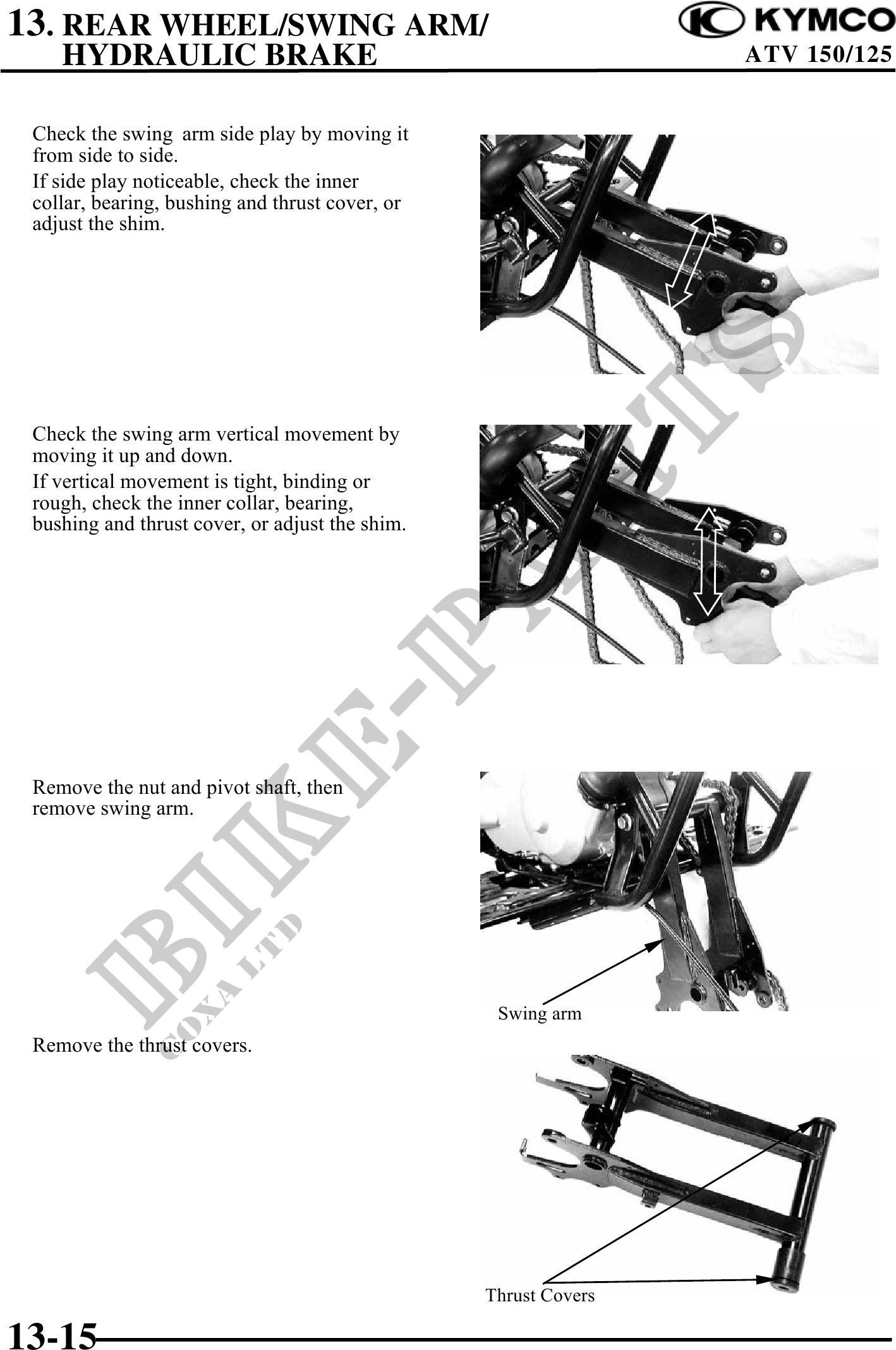 13. REAR WHEEL/SWING ARM/
HYDRAULIC BRAKE

KYMCO
ATV 150/125

Check the swing arm side play by moving it from side to side.

If side play noticeable, check the inner collar, bearing, bushing and thrust cover, or adjust the shim.

Check the swing arm vertical movement by moving it up and down.

If vertical movement is tight, binding or rough, check the inner collar, bearing, bushing and thrust cover, or adjust the shim.

Remove the nut and pivot shaft, then remove swing arm.

Swing arm

Remove the thrust covers.

Thrust Covers

BIKE-PARTS
COXA LTD

13-15