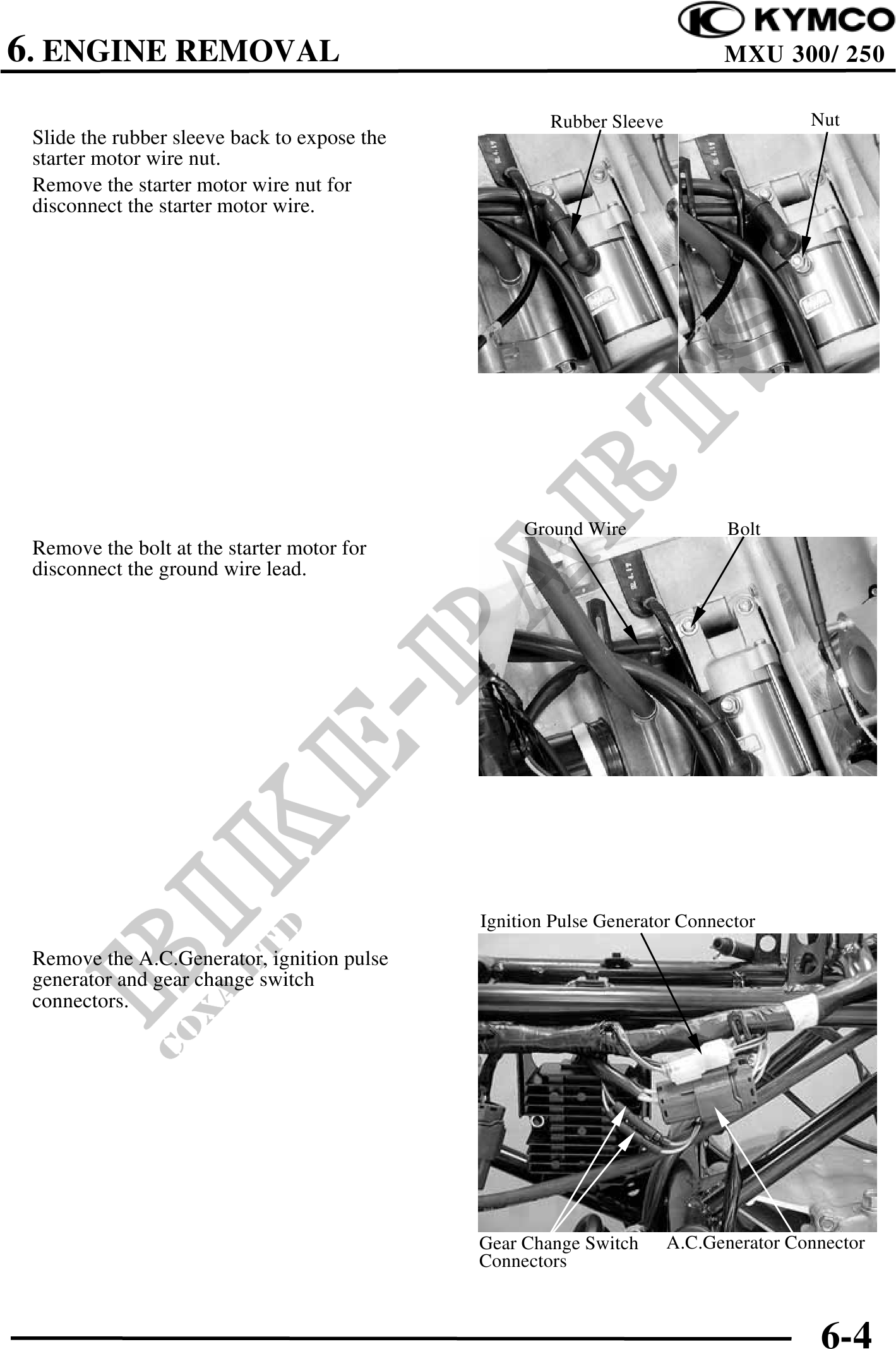 KYMCO

6. ENGINE REMOVAL

MXU 300/ 250

Slide the rubber sleeve back to expose the starter motor wire nut.

Remove the starter motor wire nut for disconnect the starter motor wire.

Rubber Sleeve

Nut

Remove the bolt at the starter motor for disconnect the ground wire lead.

Ground Wire

Bolt

Remove the A.C.Generator, ignition pulse generator and gear change switch connectors.

Ignition Pulse Generator Connector

Gear Change Switch Connectors

A.C.Generator Connector

BIKE-PARTS

COXA LTD

6-4