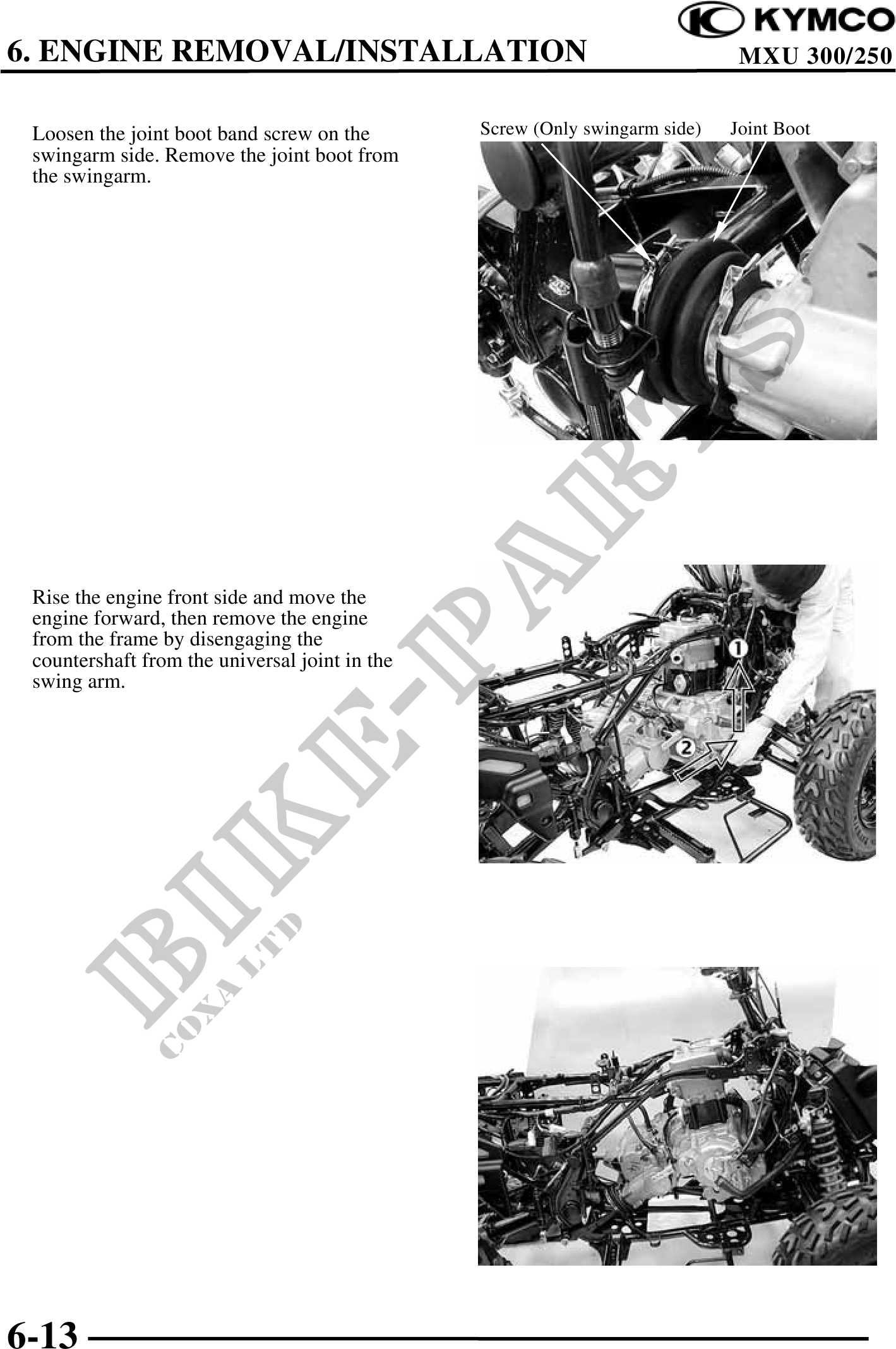 KYMCO
6. ENGINE REMOVAL/INSTALLATION
MXU 300/250

Loosen the joint boot band screw on the swingarm side. Remove the joint boot from the swingarm.

Screw (Only swingarm side)
Joint Boot

Rise the engine front side and move the engine forward, then remove the engine from the frame by disengaging the countershaft from the universal joint in the swing arm.

1
2

BIKE-PARTS
COXA LTD

6-13