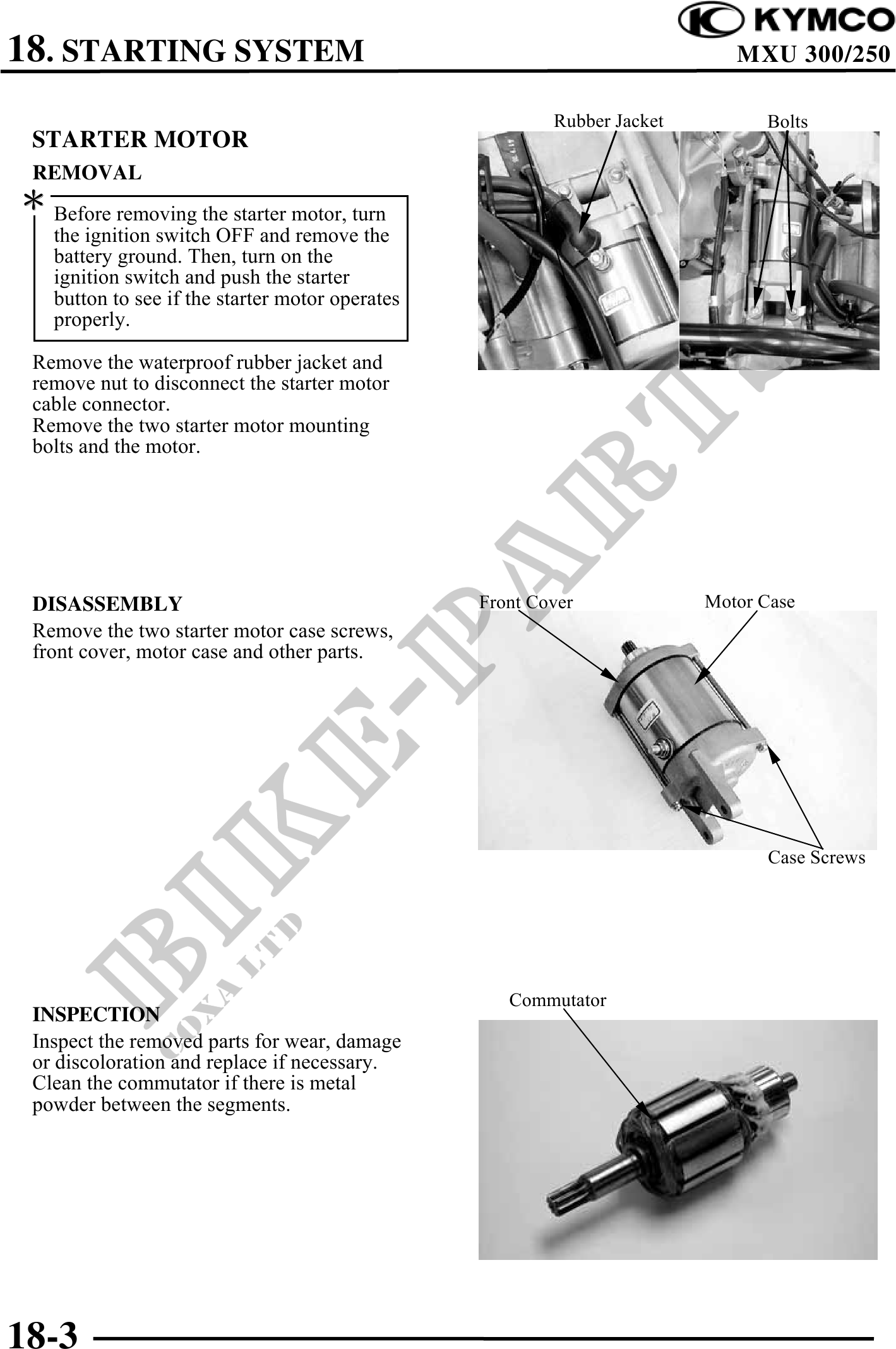 KYMCO
18. STARTING SYSTEM
MXU 300/250

STARTER MOTOR
REMOVAL

*
Before removing the starter motor, turn the ignition switch OFF and remove the battery ground. Then, turn on the ignition switch and push the starter button to see if the starter motor operates properly.

Remove the waterproof rubber jacket and remove nut to disconnect the starter motor cable connector.
Remove the two starter motor mounting bolts and the motor.

Rubber Jacket
Bolts

DISASSEMBLY
Remove the two starter motor case screws, front cover, motor case and other parts.

Front Cover
Motor Case
Case Screws

INSPECTION
Inspect the removed parts for wear, damage or discoloration and replace if necessary.
Clean the commutator if there is metal powder between the segments.

Commutator

BIKE-PARTS
COXA LTD

18-3