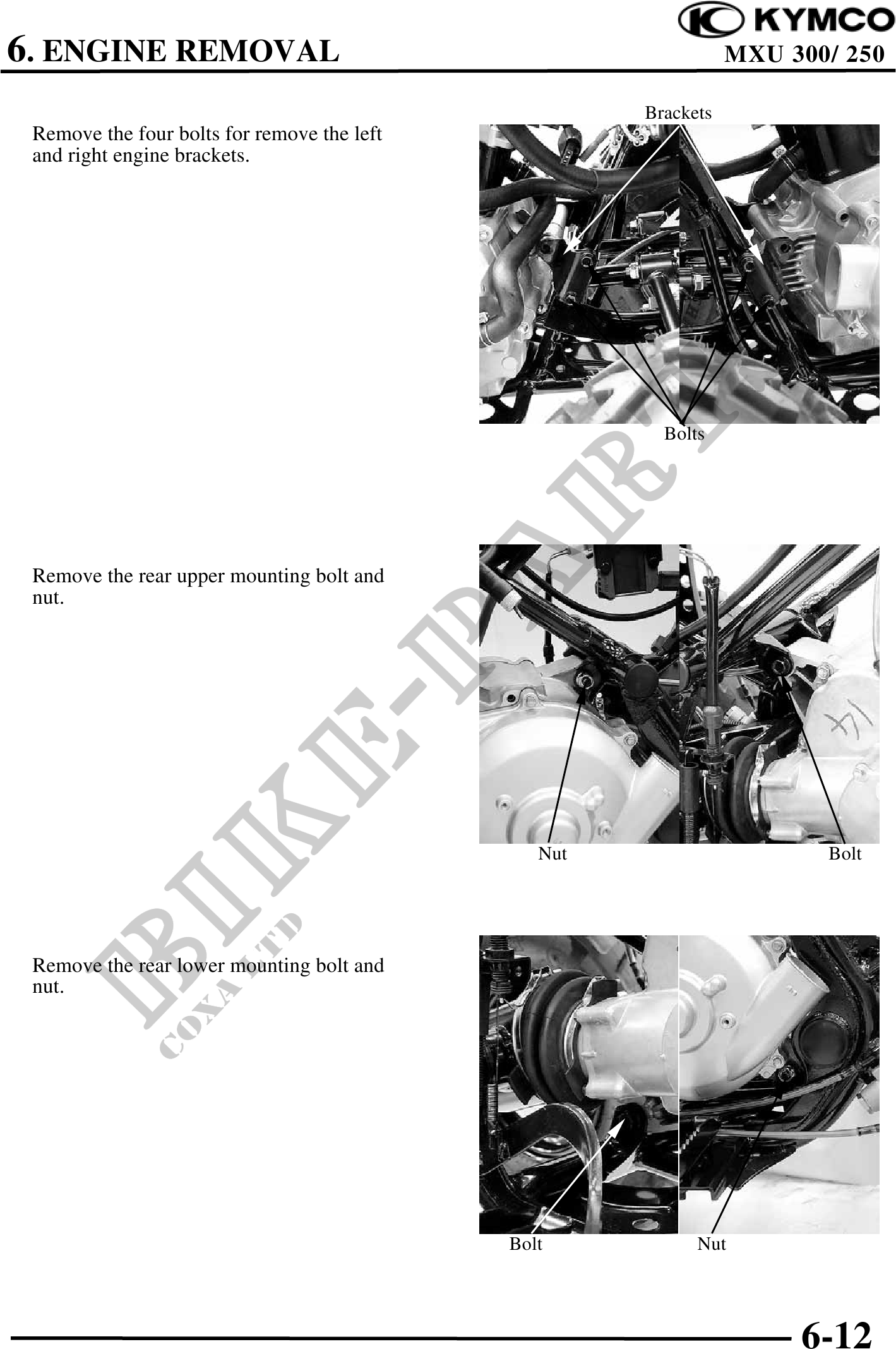 KYMCO
6. ENGINE REMOVAL
MXU 300/ 250

Remove the four bolts for remove the left and right engine brackets.

Brackets

Bolts

Remove the rear upper mounting bolt and nut.

Nut

Bolt

Remove the rear lower mounting bolt and nut.

Bolt

Nut

BIKE-PARTS
COXA LTD

6-12