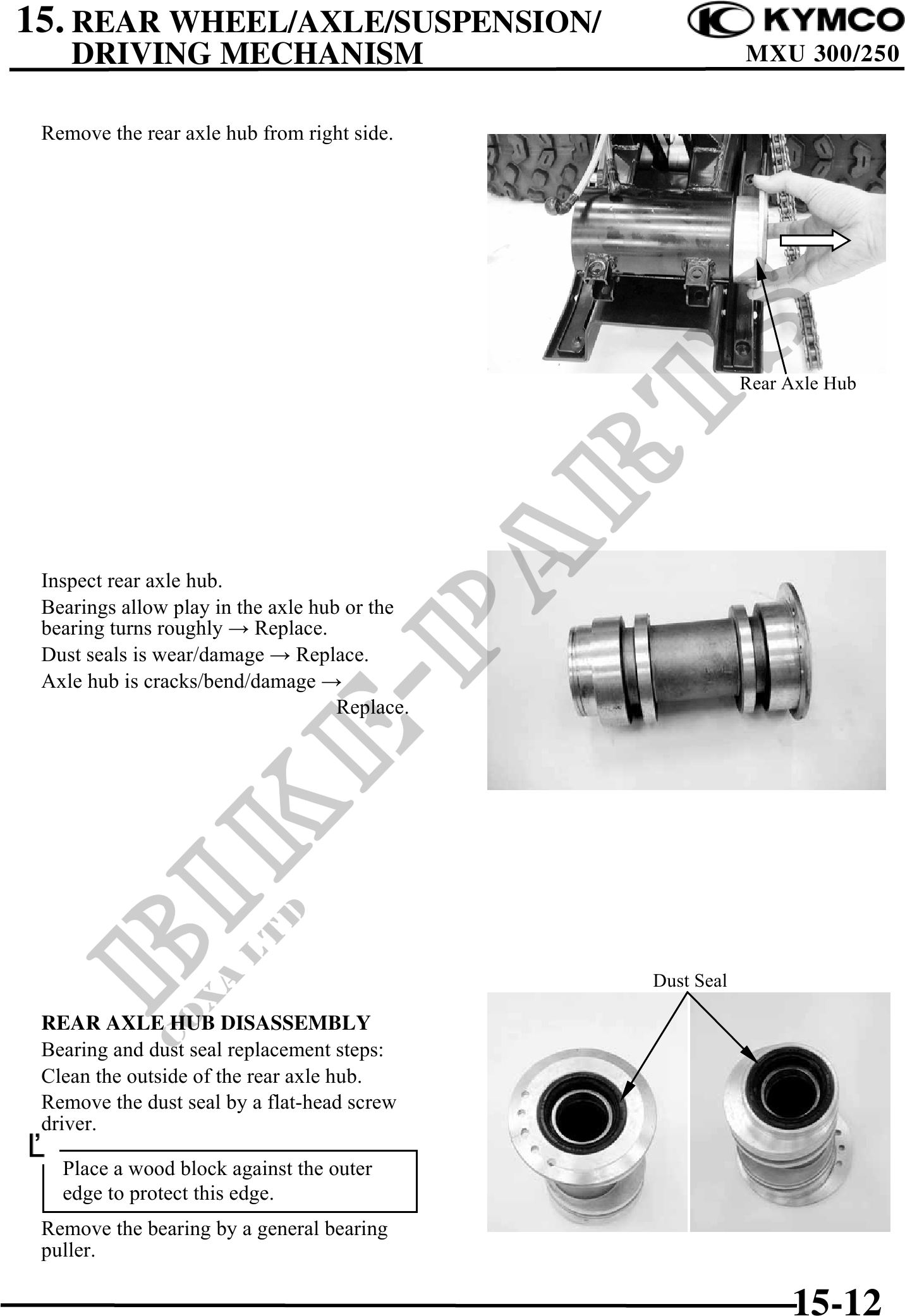 15. REAR WHEEL/AXLE/SUSPENSION/ DRIVING MECHANISM

KYMCO
MXU 300/250

Remove the rear axle hub from right side.

Rear Axle Hub

Inspect rear axle hub.

Bearings allow play in the axle hub or the bearing turns roughly → Replace.

Dust seals is wear/damage → Replace.

Axle hub is cracks/bend/damage → Replace.

BIKE-PARTS
COXA LTD

Dust Seal

REAR AXLE HUB DISASSEMBLY

Bearing and dust seal replacement steps:

Clean the outside of the rear axle hub.

Remove the dust seal by a flat-head screw driver.

Place a wood block against the outer edge to protect this edge.

Remove the bearing by a general bearing puller.

15-12