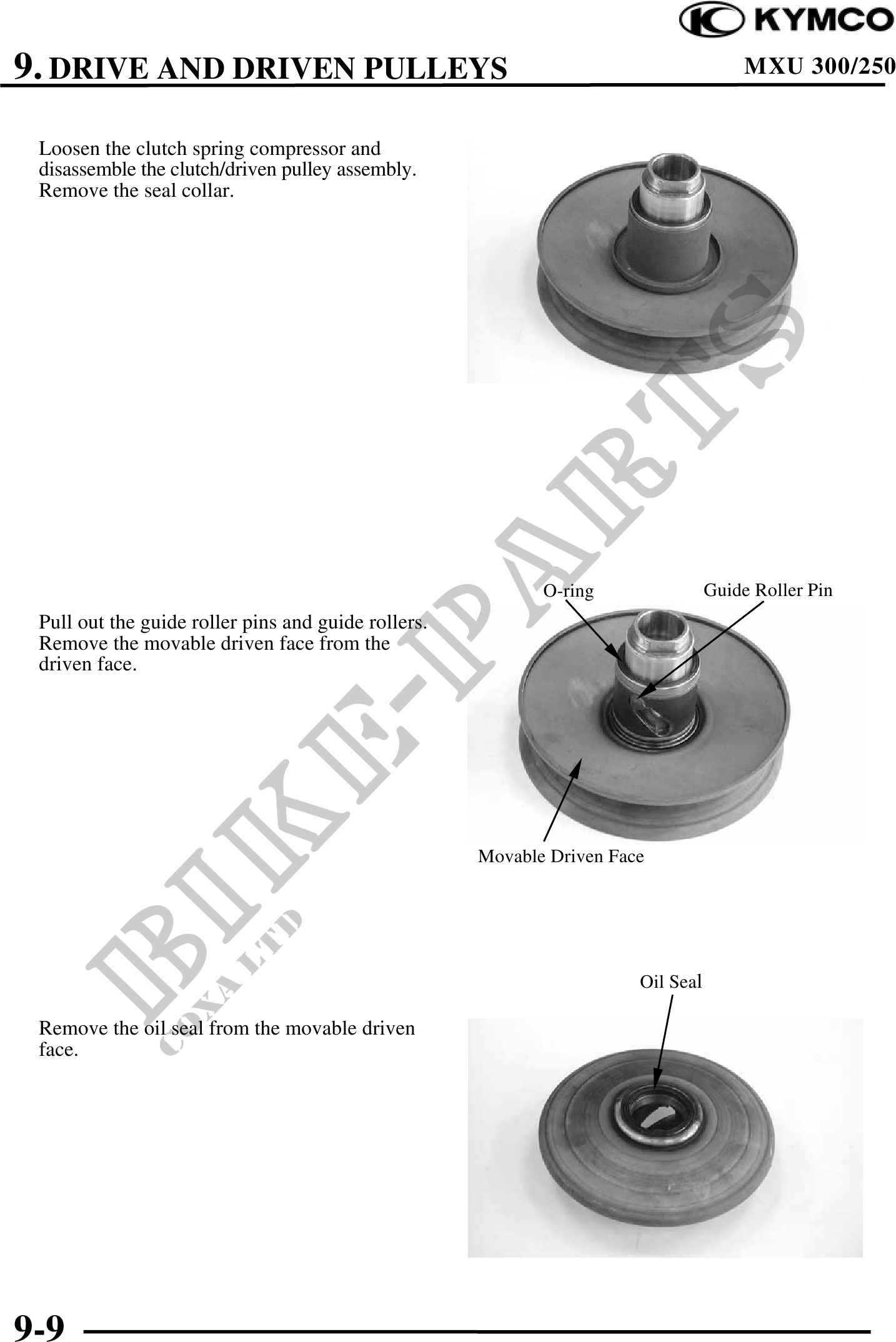 KYMCO

9. DRIVE AND DRIVEN PULLEYS

MXU 300/250

Loosen the clutch spring compressor and disassemble the clutch/driven pulley assembly. Remove the seal collar.

O-ring

Guide Roller Pin

Pull out the guide roller pins and guide rollers. Remove the movable driven face from the driven face.

Movable Driven Face

Oil Seal

Remove the oil seal from the movable driven face.

BIKE-PARTS
COXA LTD

9-9