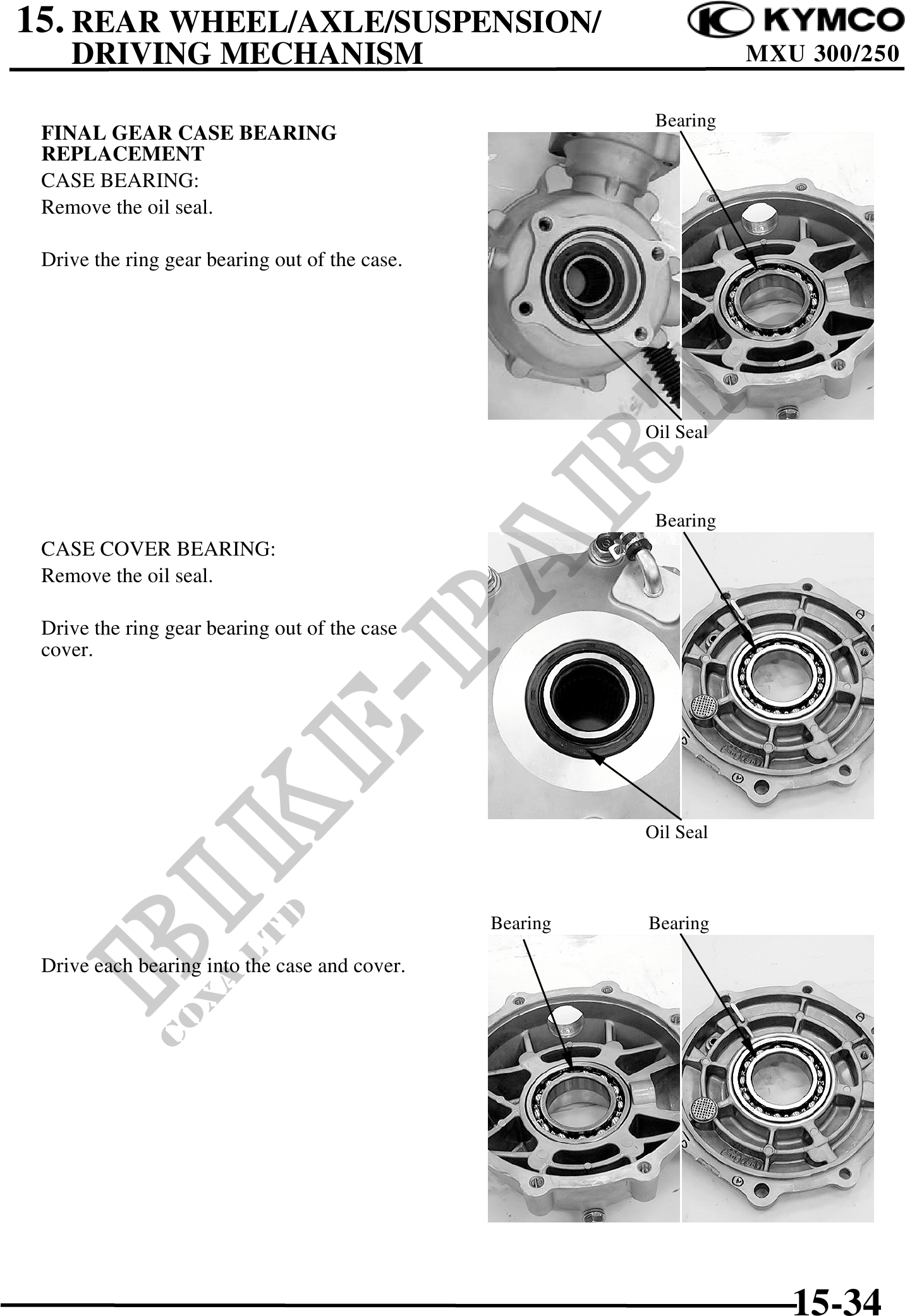 15. REAR WHEEL/AXLE/SUSPENSION/ DRIVING MECHANISM

KYMCO
MXU 300/250

FINAL GEAR CASE BEARING REPLACEMENT
CASE BEARING:
Remove the oil seal.

Drive the ring gear bearing out of the case.

Bearing
Oil Seal

CASE COVER BEARING:
Remove the oil seal.

Drive the ring gear bearing out of the case cover.

Bearing
Oil Seal

Drive each bearing into the case and cover.

Bearing
Bearing

BIKE-PARTS
COXA LTD

15-34