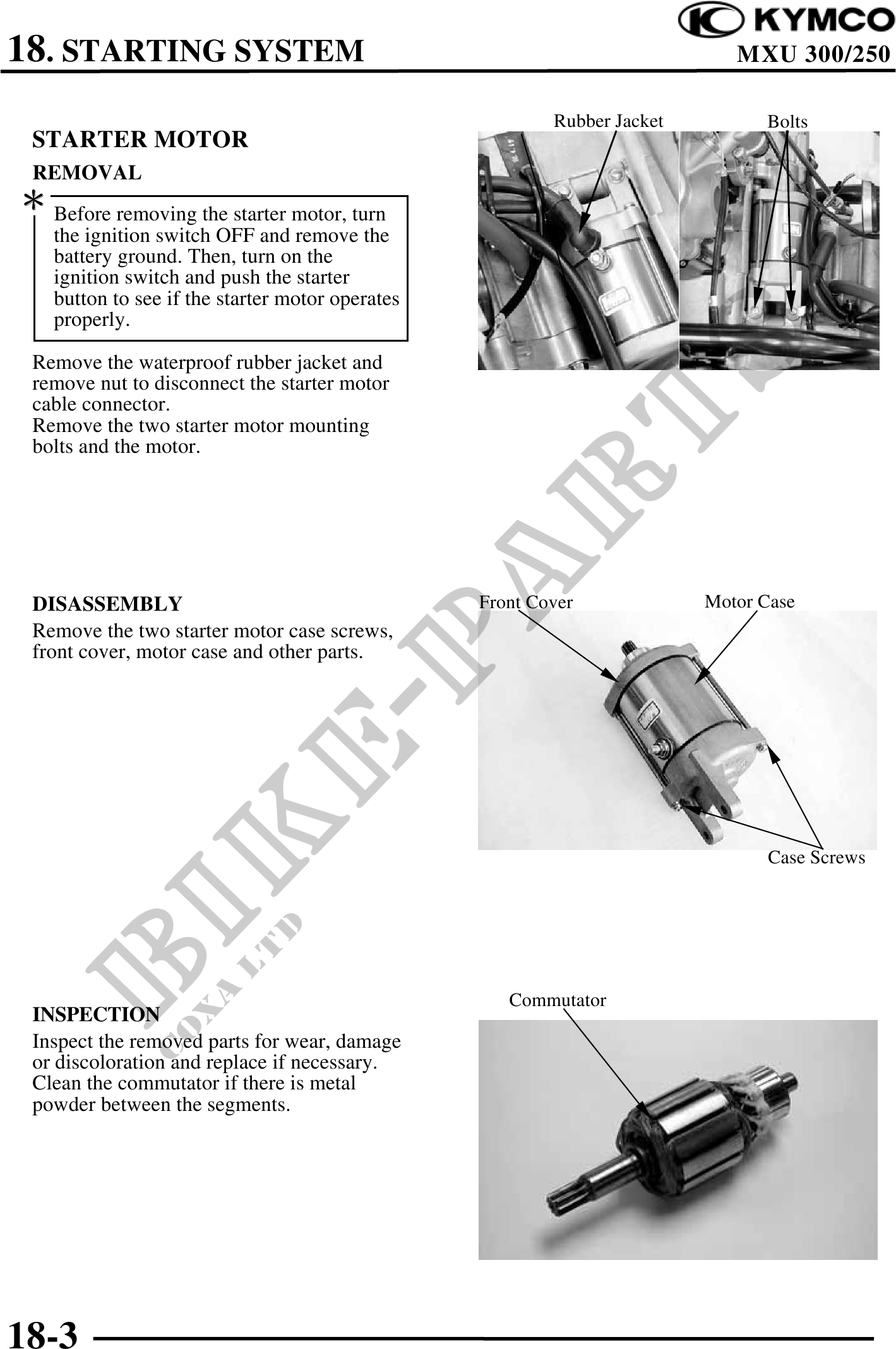 KYMCO

18. STARTING SYSTEM

MXU 300/250

STARTER MOTOR

REMOVAL

*

Before removing the starter motor, turn the ignition switch OFF and remove the battery ground. Then, turn on the ignition switch and push the starter button to see if the starter motor operates properly.

Remove the waterproof rubber jacket and remove nut to disconnect the starter motor cable connector.
Remove the two starter motor mounting bolts and the motor.

Rubber Jacket

Bolts

DISASSEMBLY

Remove the two starter motor case screws, front cover, motor case and other parts.

Front Cover

Motor Case

Case Screws

INSPECTION

Inspect the removed parts for wear, damage or discoloration and replace if necessary.
Clean the commutator if there is metal powder between the segments.

Commutator

BIKE-PARTS

COXA LTD

18-3