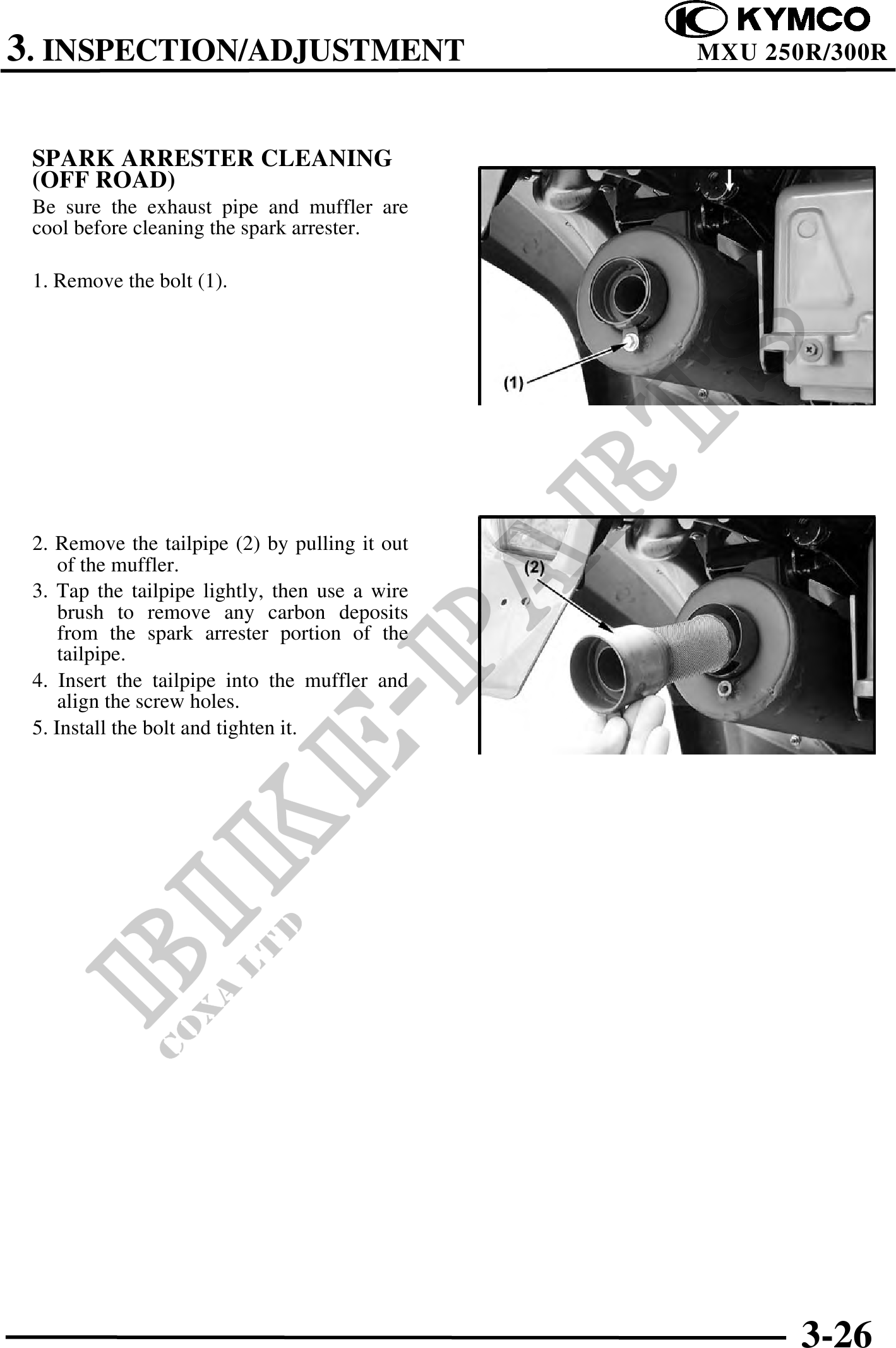 KYMCO

3. INSPECTION/ADJUSTMENT MXU 250R/300R

SPARK ARRESTER CLEANING (OFF ROAD)

Be sure the exhaust pipe and muffler are cool before cleaning the spark arrester.

1. Remove the bolt (1).

(1)

2. Remove the tailpipe (2) by pulling it out of the muffler.

3. Tap the tailpipe lightly, then use a wire brush to remove any carbon deposits from the spark arrester portion of the tailpipe.

4. Insert the tailpipe into the muffler and align the screw holes.

5. Install the bolt and tighten it.

(2)

BIKE-PARTS

COXA LTD

3-26