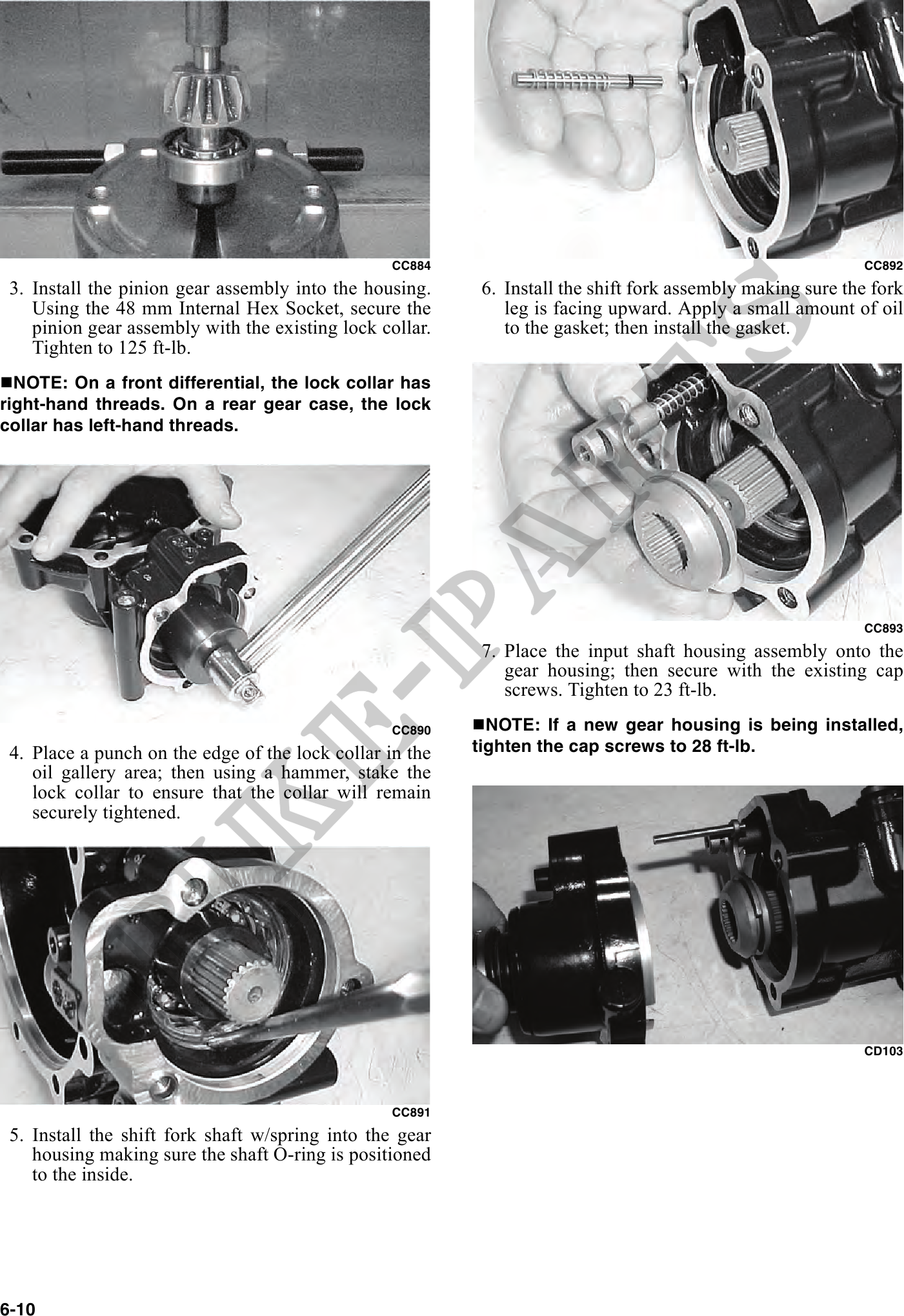 CC884

3. Install the pinion gear assembly into the housing. Using the 48 mm Internal Hex Socket, secure the pinion gear assembly with the existing lock collar. Tighten to 125 ft-lb.

■NOTE: On a front differential, the lock collar has right-hand threads. On a rear gear case, the lock collar has left-hand threads.

CC890

4. Place a punch on the edge of the lock collar in the oil gallery area; then using a hammer, stake the lock collar to ensure that the collar will remain securely tightened.

CC891

5. Install the shift fork shaft w/spring into the gear housing making sure the shaft O-ring is positioned to the inside.

CC892

6. Install the shift fork assembly making sure the fork leg is facing upward. Apply a small amount of oil to the gasket; then install the gasket.

CC893

7. Place the input shaft housing assembly onto the gear housing; then secure with the existing cap screws. Tighten to 23 ft-lb.

■NOTE: If a new gear housing is being installed, tighten the cap screws to 28 ft-lb.

CD103

BIKE-PARTS

6-10