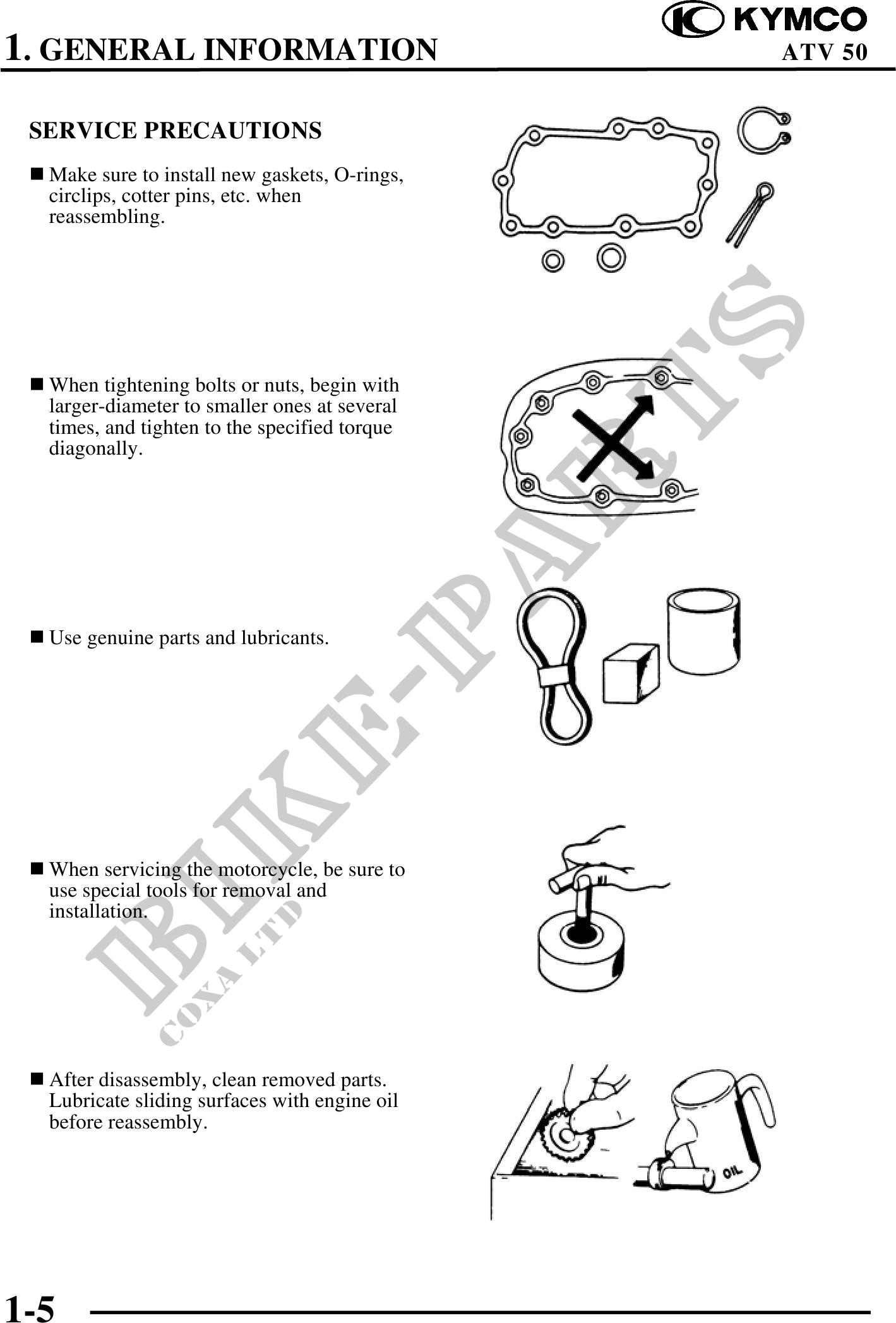 KYMCO
1. GENERAL INFORMATION
ATV 50

SERVICE PRECAUTIONS

■ Make sure to install new gaskets, O-rings, circlips, cotter pins, etc. when reassembling.

■ When tightening bolts or nuts, begin with larger-diameter to smaller ones at several times, and tighten to the specified torque diagonally.

■ Use genuine parts and lubricants.

■ When servicing the motorcycle, be sure to use special tools for removal and installation.

■ After disassembly, clean removed parts. Lubricate sliding surfaces with engine oil before reassembly.

OIL

BIKE-PARTS
COXA LTD

1-5