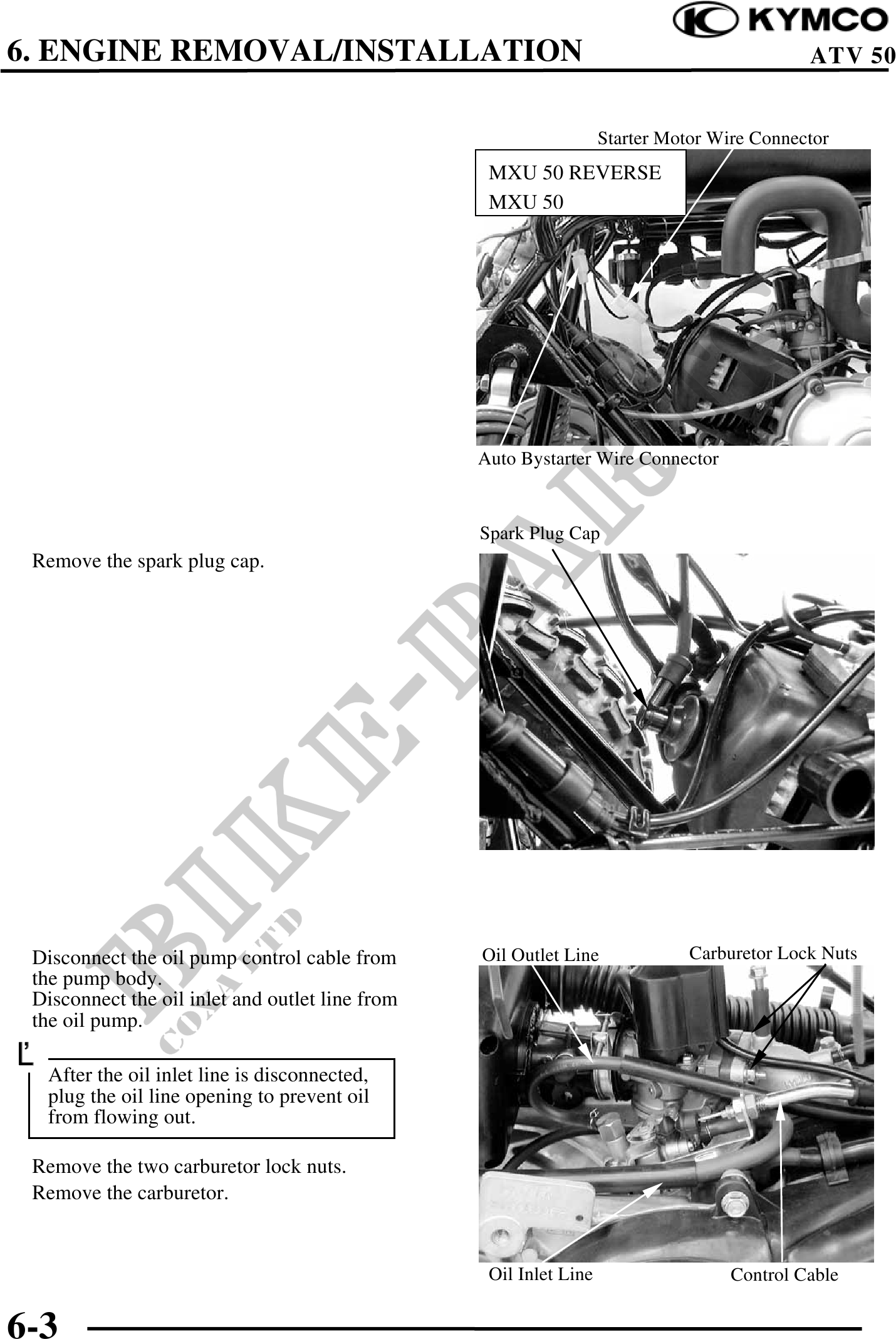 KYMCO

6. ENGINE REMOVAL/INSTALLATION

ATV 50

Starter Motor Wire Connector

MXU 50 REVERSE
MXU 50

Auto Bystarter Wire Connector

Spark Plug Cap

Remove the spark plug cap.

Disconnect the oil pump control cable from the pump body.
Disconnect the oil inlet and outlet line from the oil pump.

After the oil inlet line is disconnected, plug the oil line opening to prevent oil from flowing out.

Remove the two carburetor lock nuts.
Remove the carburetor.

Oil Outlet Line

Carburetor Lock Nuts

Oil Inlet Line

Control Cable

BIKE-PARTS
COM LTD

6-3