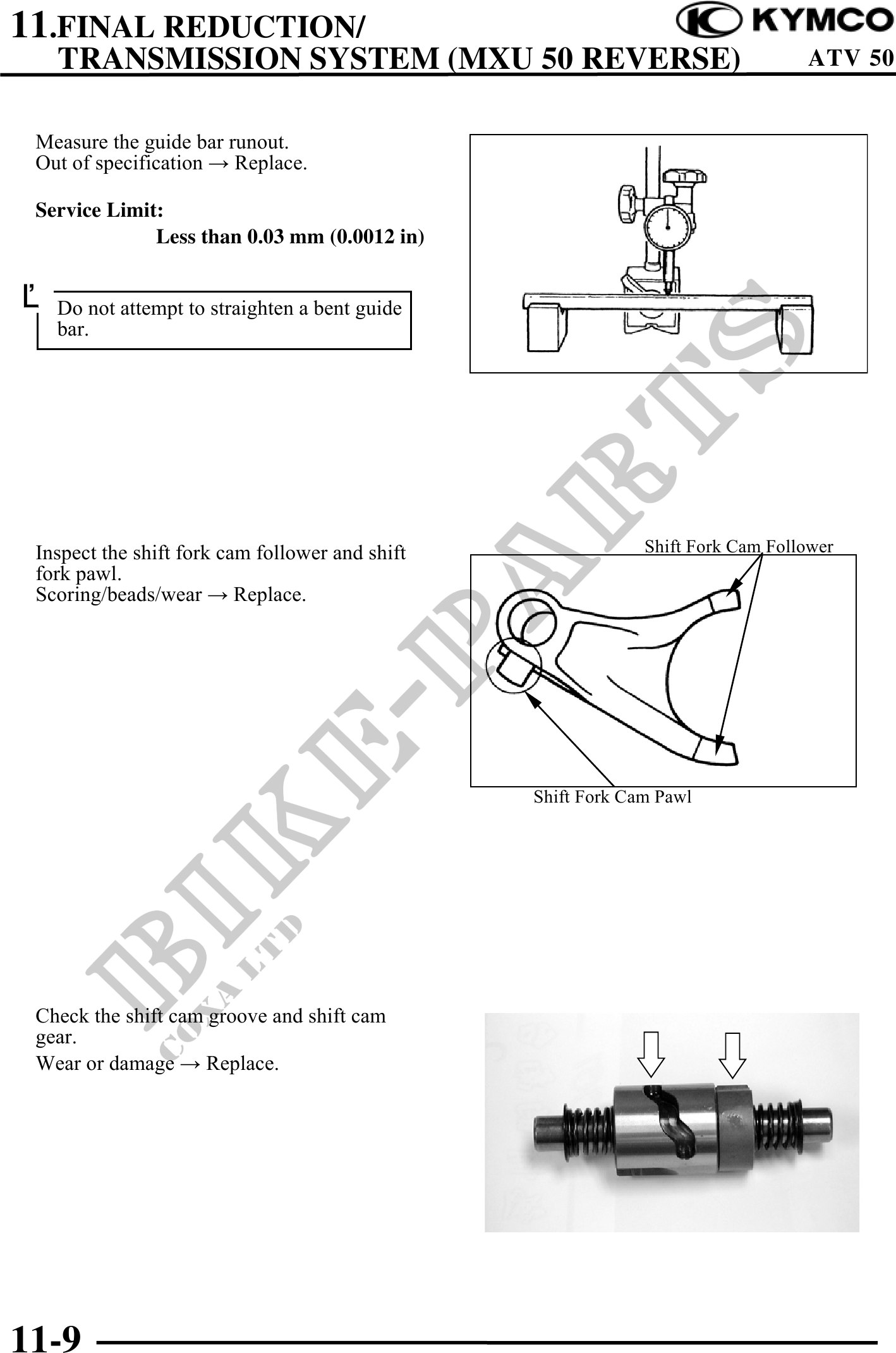 11.FINAL REDUCTION/ TRANSMISSION SYSTEM (MXU 50 REVERSE)

KYMCO
ATV 50

Measure the guide bar runout.
Out of specification → Replace.

**Service Limit:**
**Less than 0.03 mm (0.0012 in)**

Do not attempt to straighten a bent guide bar.

Inspect the shift fork cam follower and shift fork pawl.
Scoring/beads/wear → Replace.

Shift Fork Cam Follower

Shift Fork Cam Pawl

Check the shift cam groove and shift cam gear.
Wear or damage → Replace.

BIKE-PARTS
COXA LTD

11-9