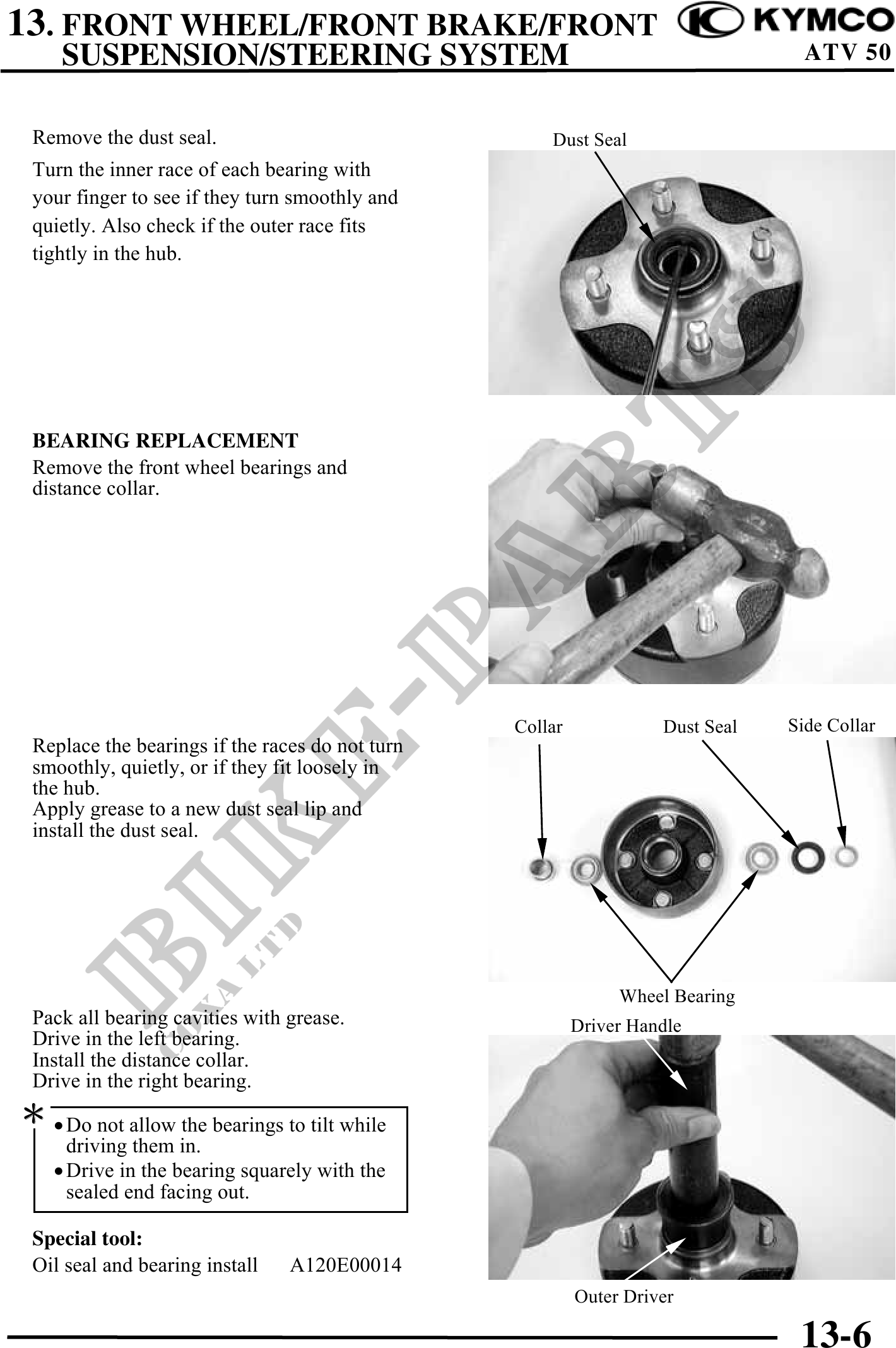 13. FRONT WHEEL/FRONT BRAKE/FRONT SUSPENSION/STEERING SYSTEM

KYMCO
ATV 50

Remove the dust seal.

Turn the inner race of each bearing with your finger to see if they turn smoothly and quietly. Also check if the outer race fits tightly in the hub.

Dust Seal

BEARING REPLACEMENT
Remove the front wheel bearings and distance collar.

Replace the bearings if the races do not turn smoothly, quietly, or if they fit loosely in the hub.
Apply grease to a new dust seal lip and install the dust seal.

Collar
Dust Seal
Side Collar
Wheel Bearing

Pack all bearing cavities with grease.
Drive in the left bearing.
Install the distance collar.
Drive in the right bearing.

*
• Do not allow the bearings to tilt while driving them in.
• Drive in the bearing squarely with the sealed end facing out.

Special tool:
Oil seal and bearing install A120E00014

Driver Handle
Outer Driver

BIKE-PARTS
COXA LTD

13-6