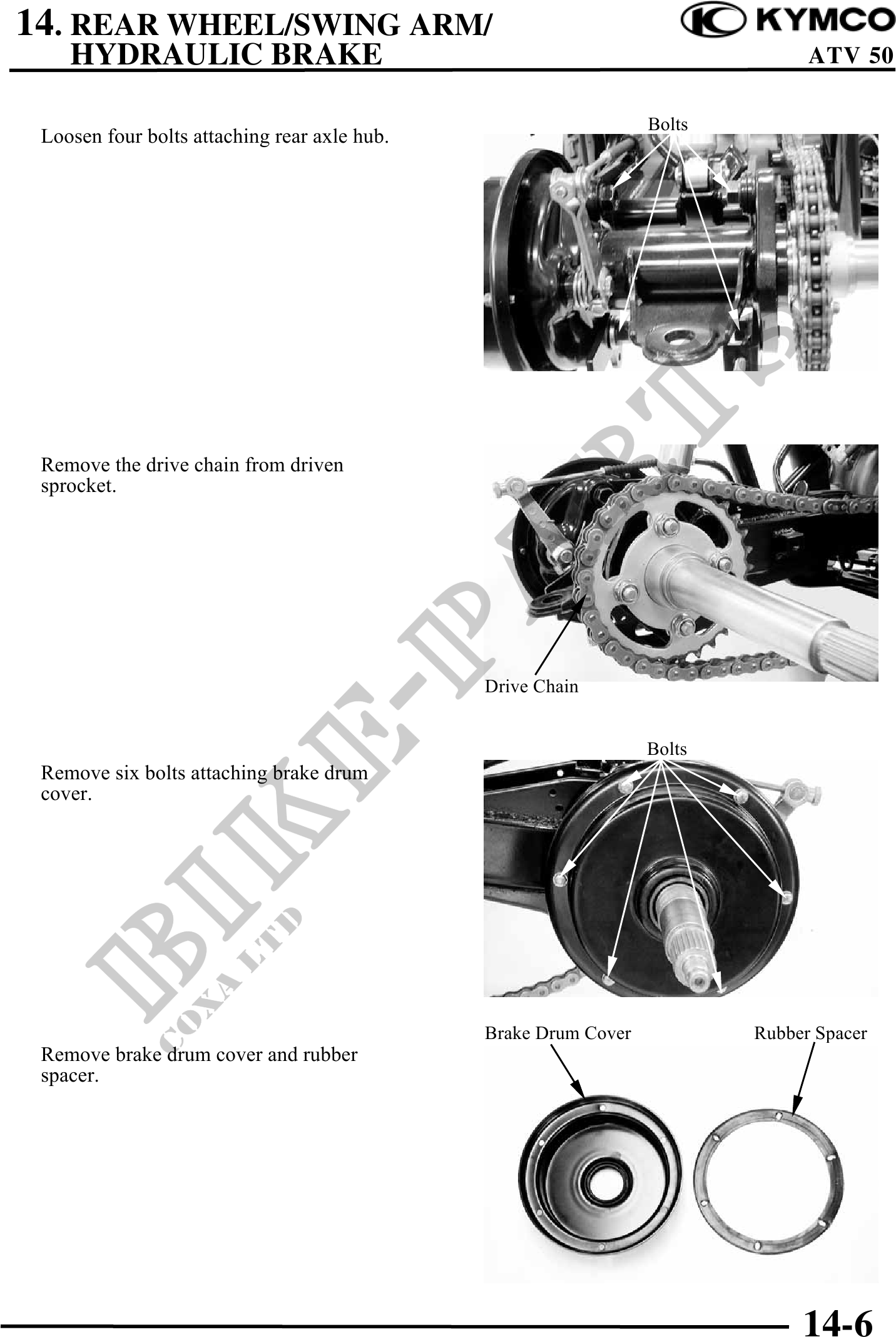 14. REAR WHEEL/SWING ARM/
HYDRAULIC BRAKE

KYMCO
ATV 50

Loosen four bolts attaching rear axle hub.

Bolts

Remove the drive chain from driven sprocket.

Drive Chain

Remove six bolts attaching brake drum cover.

Bolts

Remove brake drum cover and rubber spacer.

Brake Drum Cover

Rubber Spacer

BIKE-PARTS
COXA LTD

14-6