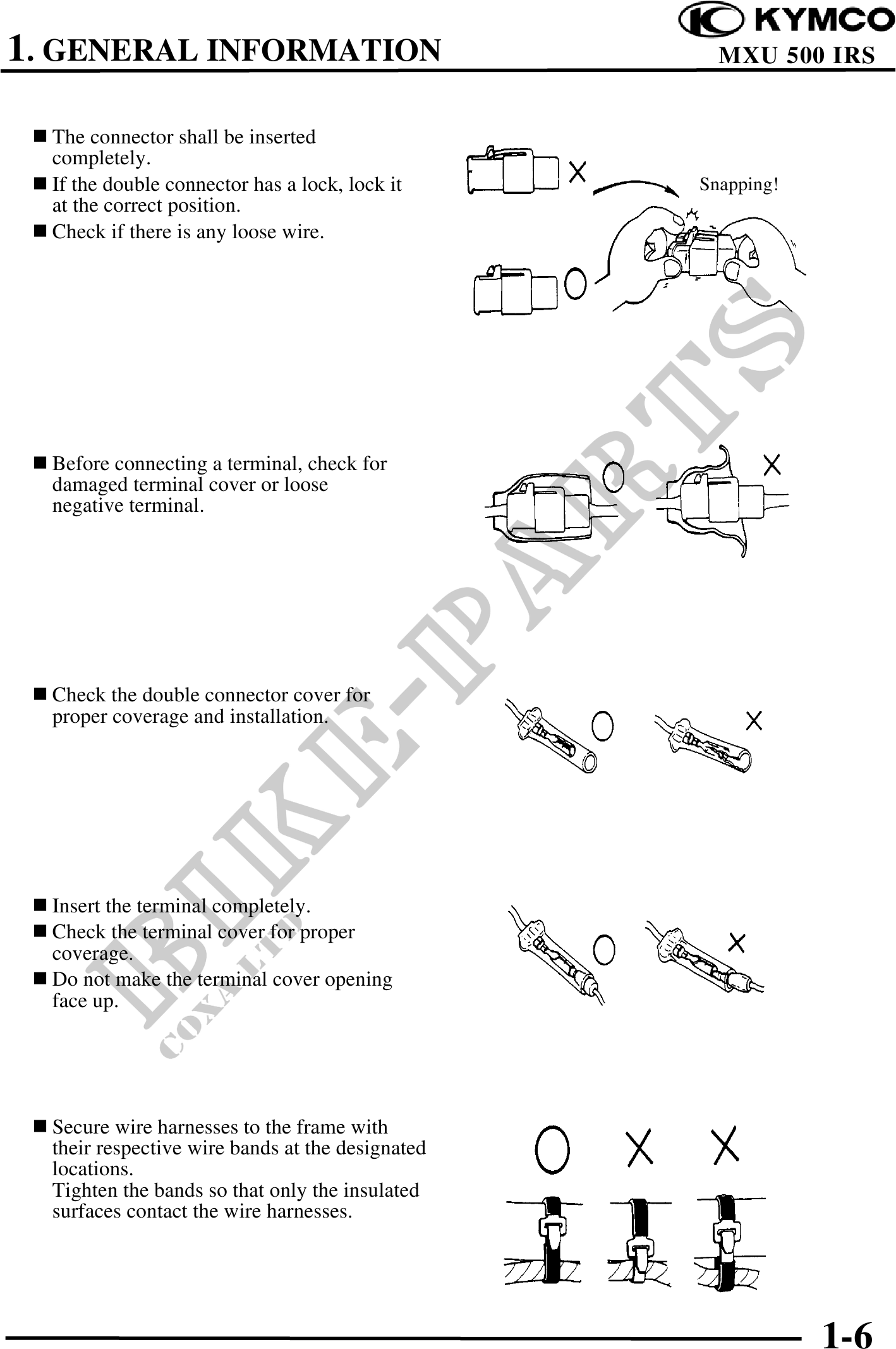 1. GENERAL INFORMATION

KYMCO
MXU 500 IRS

■ The connector shall be inserted completely.
■ If the double connector has a lock, lock it at the correct position.
■ Check if there is any loose wire.

Snapping!

■ Before connecting a terminal, check for damaged terminal cover or loose negative terminal.

■ Check the double connector cover for proper coverage and installation.

■ Insert the terminal completely.
■ Check the terminal cover for proper coverage.
■ Do not make the terminal cover opening face up.

■ Secure wire harnesses to the frame with their respective wire bands at the designated locations.
Tighten the bands so that only the insulated surfaces contact the wire harnesses.

BIKE-PARTS
COXA LTD

1-6