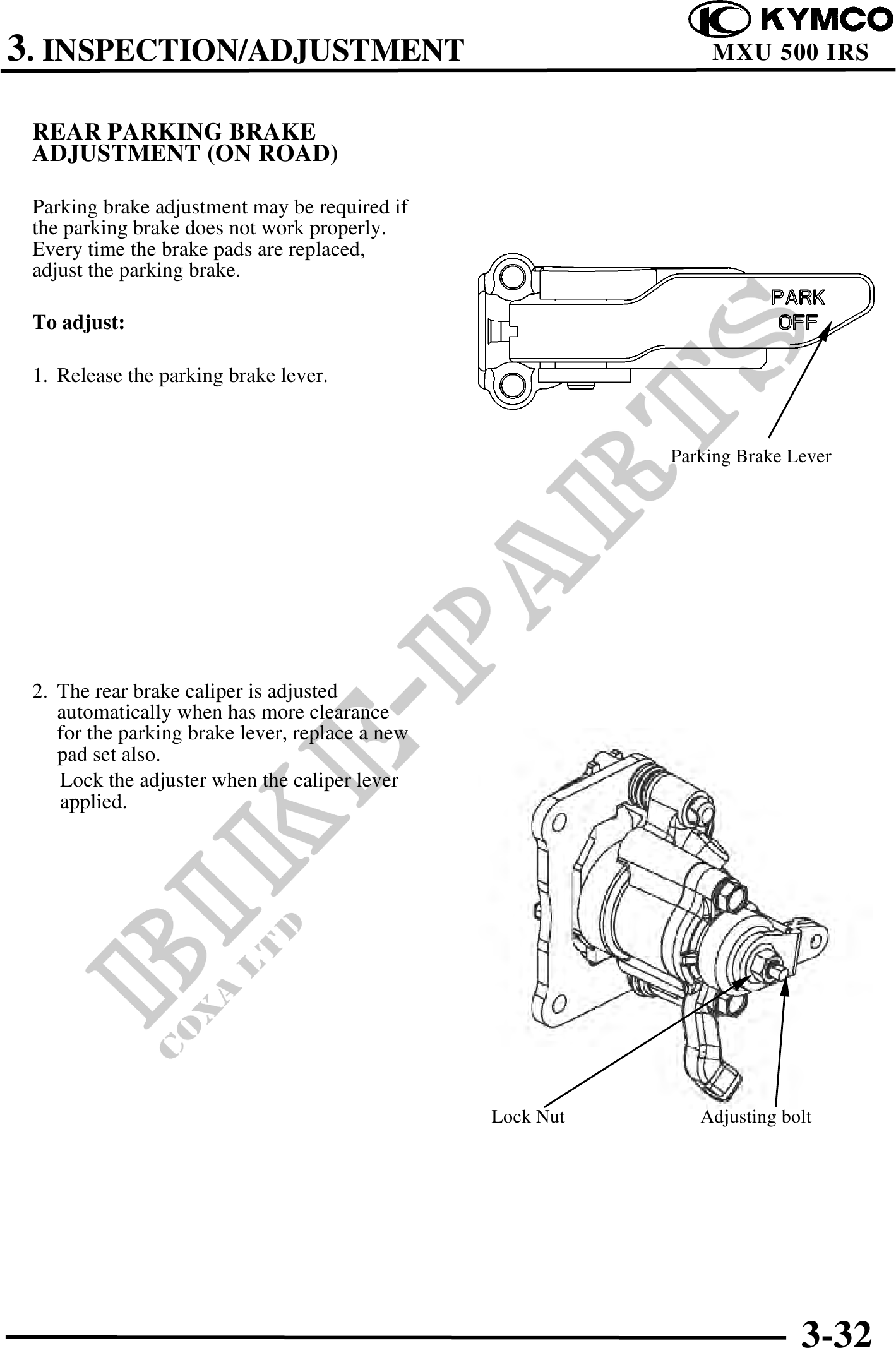 KYMCO
3. INSPECTION/ADJUSTMENT
MXU 500 IRS

REAR PARKING BRAKE ADJUSTMENT (ON ROAD)

Parking brake adjustment may be required if the parking brake does not work properly. Every time the brake pads are replaced, adjust the parking brake.

To adjust:

1. Release the parking brake lever.

PARK
OFF

Parking Brake Lever

2. The rear brake caliper is adjusted automatically when has more clearance for the parking brake lever, replace a new pad set also.
Lock the adjuster when the caliper lever applied.

Lock Nut
Adjusting bolt

BIKE-PARTS
COXA LTD

3-32