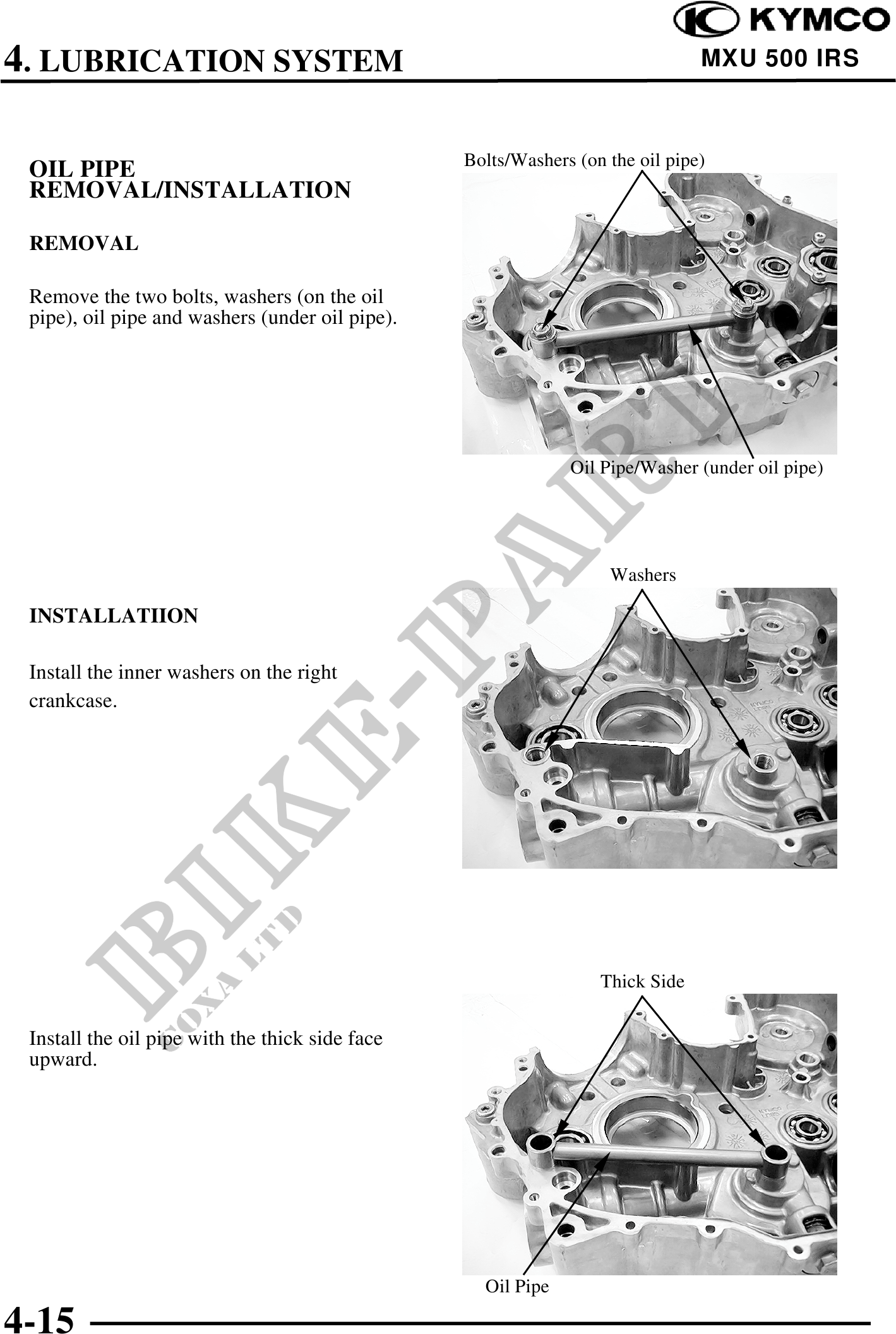 KYMCO
4. LUBRICATION SYSTEM
MXU 500 IRS

OIL PIPE REMOVAL/INSTALLATION

REMOVAL

Remove the two bolts, washers (on the oil pipe), oil pipe and washers (under oil pipe).

Bolts/Washers (on the oil pipe)

Oil Pipe/Washer (under oil pipe)

INSTALLATIION

Install the inner washers on the right crankcase.

Washers

Install the oil pipe with the thick side face upward.

Thick Side

Oil Pipe

BIKE-PARTS
COXA LTD

4-15