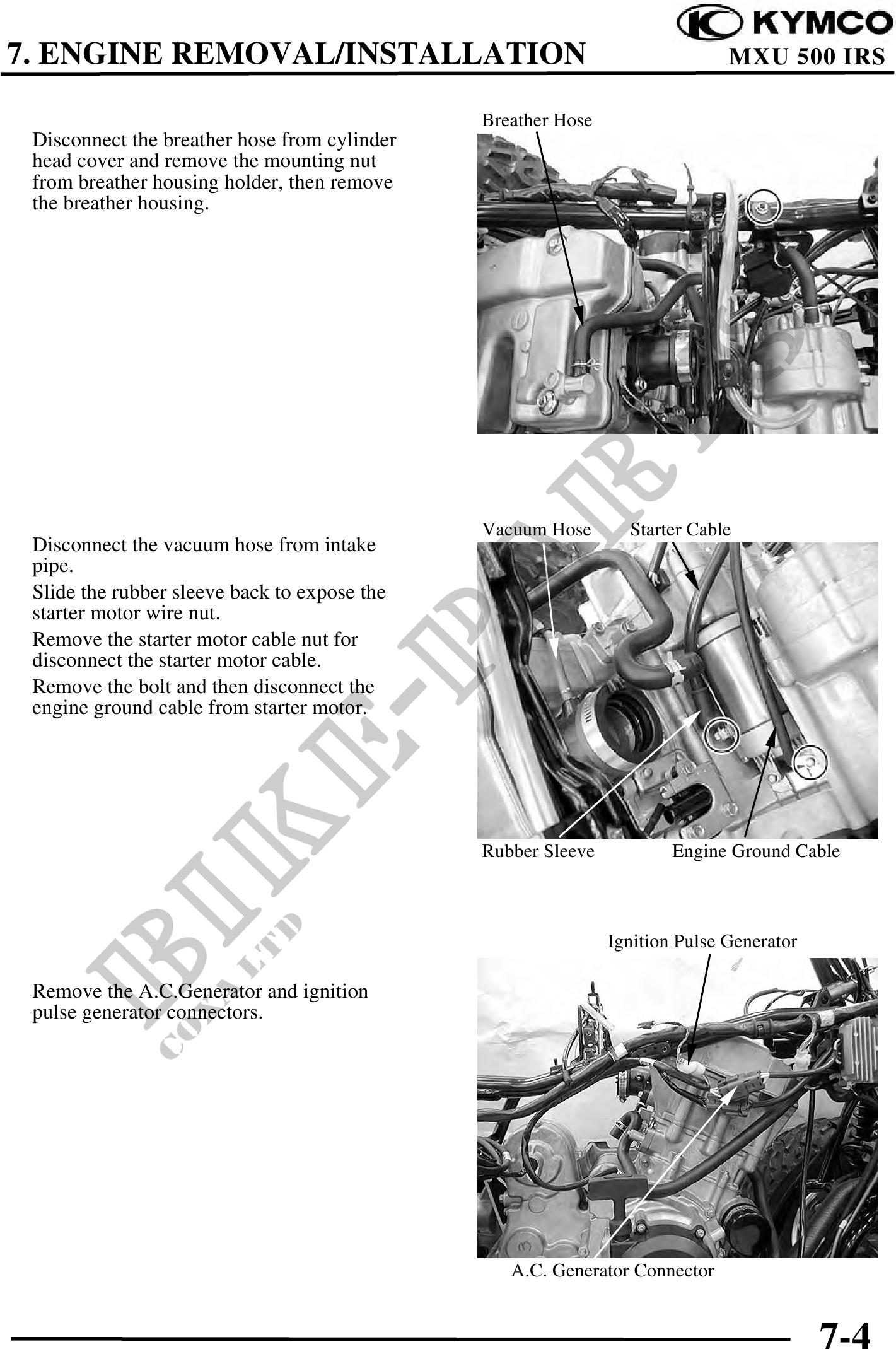 KYMCO

7. ENGINE REMOVAL/INSTALLATION

MXU 500 IRS

Disconnect the breather hose from cylinder head cover and remove the mounting nut from breather housing holder, then remove the breather housing.

Breather Hose

Disconnect the vacuum hose from intake pipe.

Slide the rubber sleeve back to expose the starter motor wire nut.

Remove the starter motor cable nut for disconnect the starter motor cable.

Remove the bolt and then disconnect the engine ground cable from starter motor.

Vacuum Hose

Starter Cable

Rubber Sleeve

Engine Ground Cable

Remove the A.C.Generator and ignition pulse generator connectors.

Ignition Pulse Generator

A.C. Generator Connector

BIKE-PARTS

CO., LTD

7-4