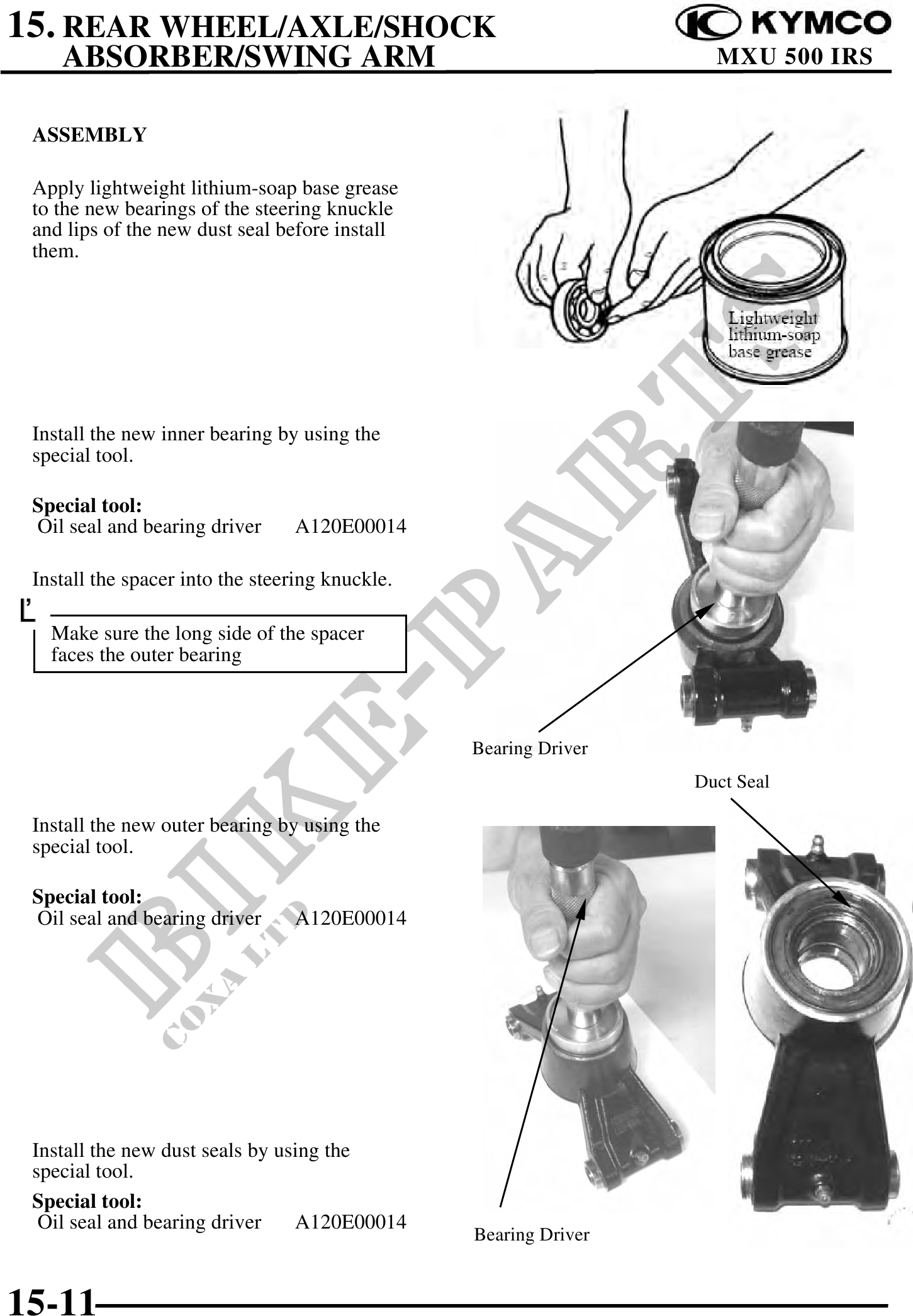 15. REAR WHEEL/AXLE/SHOCK ABSORBER/SWING ARM

KYMCO
MXU 500 IRS

ASSEMBLY

Apply lightweight lithium-soap base grease to the new bearings of the steering knuckle and lips of the new dust seal before install them.

Lightweight lithium-soap base grease

Install the new inner bearing by using the special tool.

Special tool:
Oil seal and bearing driver A120E00014

Install the spacer into the steering knuckle.

Make sure the long side of the spacer faces the outer bearing

Bearing Driver

Duct Seal

Install the new outer bearing by using the special tool.

Special tool:
Oil seal and bearing driver A120E00014

Install the new dust seals by using the special tool.

Special tool:
Oil seal and bearing driver A120E00014

Bearing Driver

BIKE-PARTS
COXA LTD

15-11