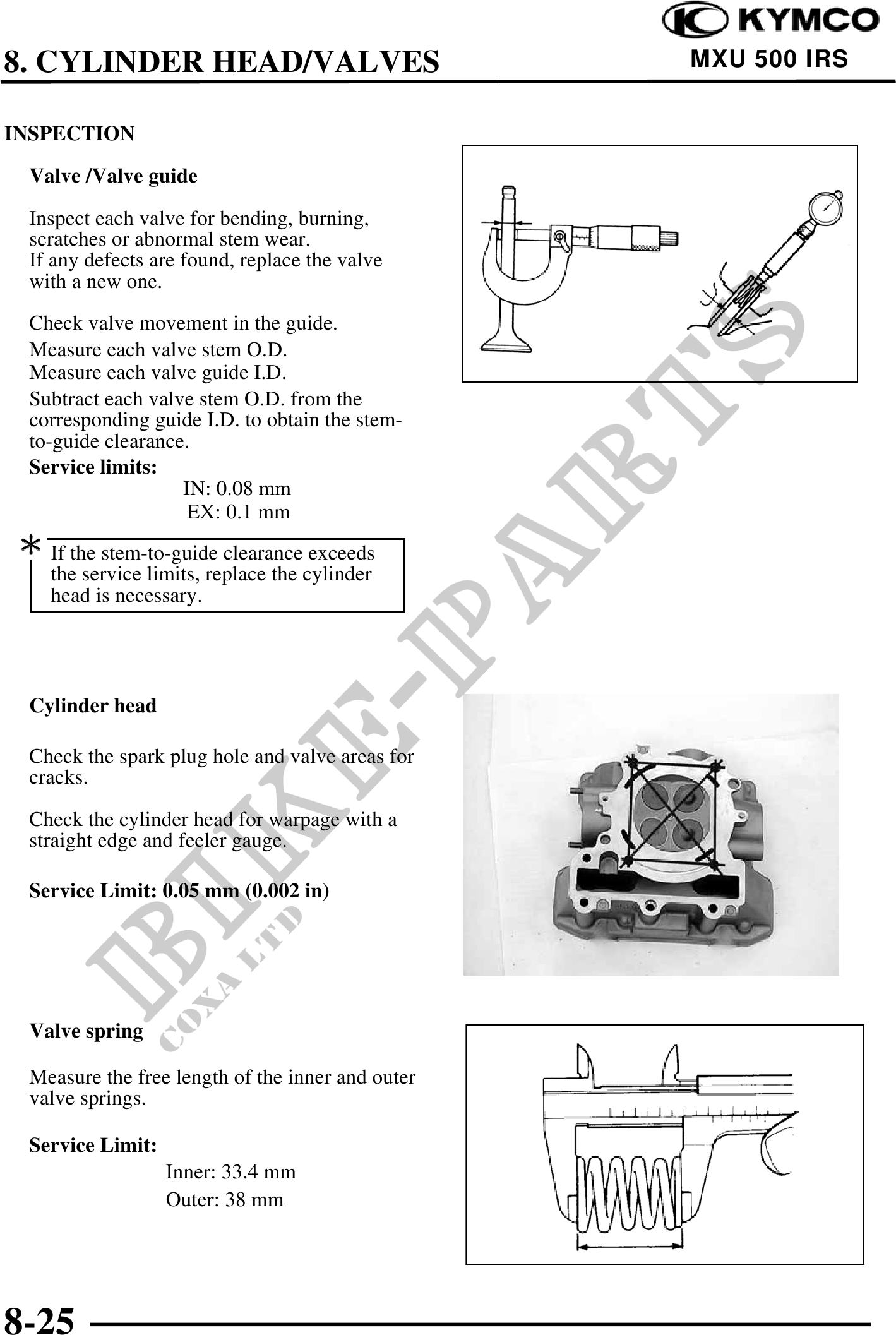 KYMCO

8. CYLINDER HEAD/VALVES

MXU 500 IRS

INSPECTION

Valve /Valve guide

Inspect each valve for bending, burning, scratches or abnormal stem wear.
If any defects are found, replace the valve with a new one.

Check valve movement in the guide.
Measure each valve stem O.D.
Measure each valve guide I.D.
Subtract each valve stem O.D. from the corresponding guide I.D. to obtain the stem-to-guide clearance.

Service limits:
IN: 0.08 mm
EX: 0.1 mm

* If the stem-to-guide clearance exceeds the service limits, replace the cylinder head is necessary.

Cylinder head

Check the spark plug hole and valve areas for cracks.

Check the cylinder head for warpage with a straight edge and feeler gauge.

Service Limit: 0.05 mm (0.002 in)

Valve spring

Measure the free length of the inner and outer valve springs.

Service Limit:
Inner: 33.4 mm
Outer: 38 mm

BIKE-PARTS
COXA LTD

8-25