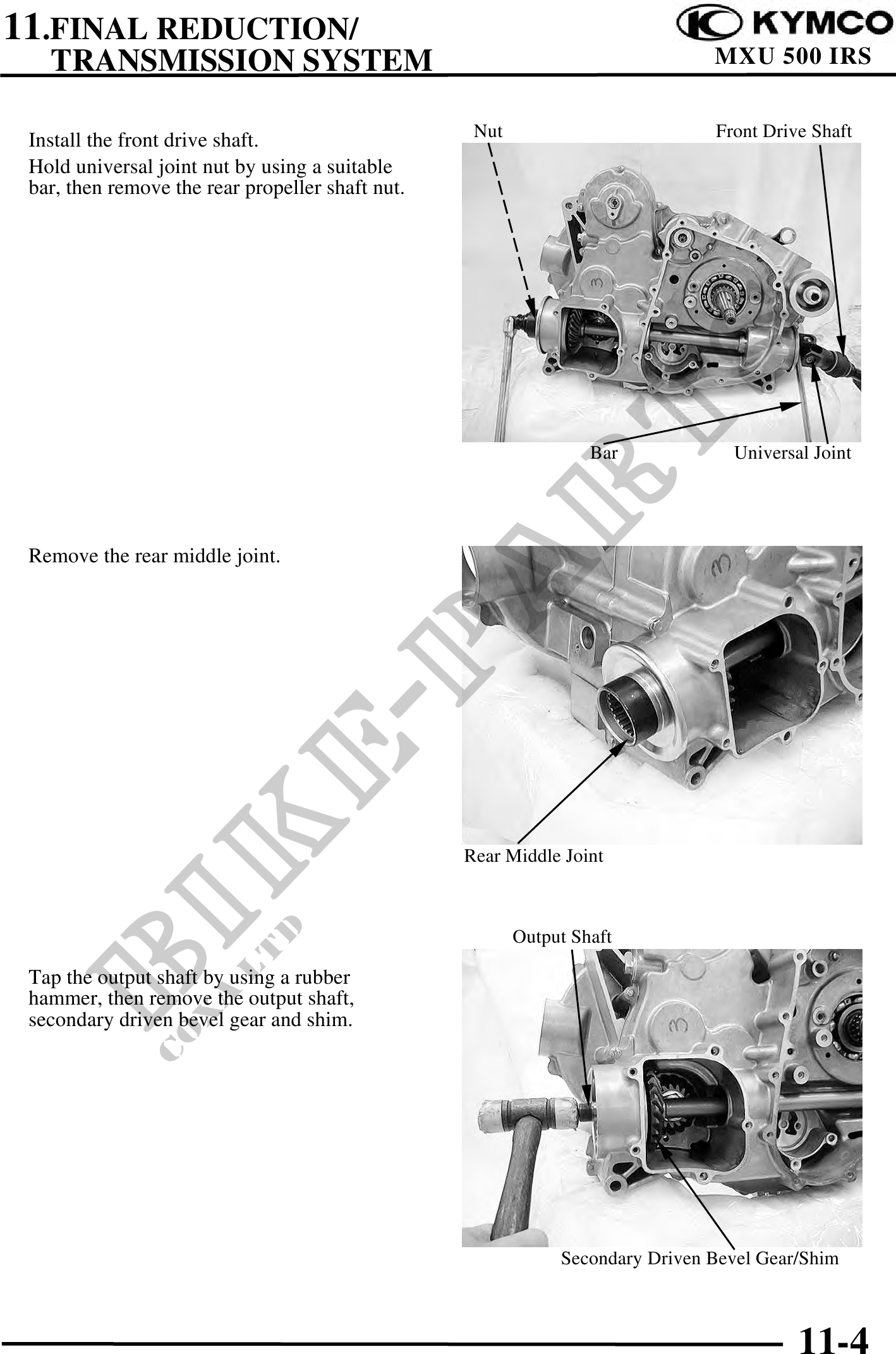 11.FINAL REDUCTION/ TRANSMISSION SYSTEM

KYMCO
MXU 500 IRS

Install the front drive shaft.

Hold universal joint nut by using a suitable bar, then remove the rear propeller shaft nut.

Nut

Front Drive Shaft

Bar

Universal Joint

Remove the rear middle joint.

Rear Middle Joint

Tap the output shaft by using a rubber hammer, then remove the output shaft, secondary driven bevel gear and shim.

Output Shaft

Secondary Driven Bevel Gear/Shim

BIKE-PARTS CO., LTD

11-4