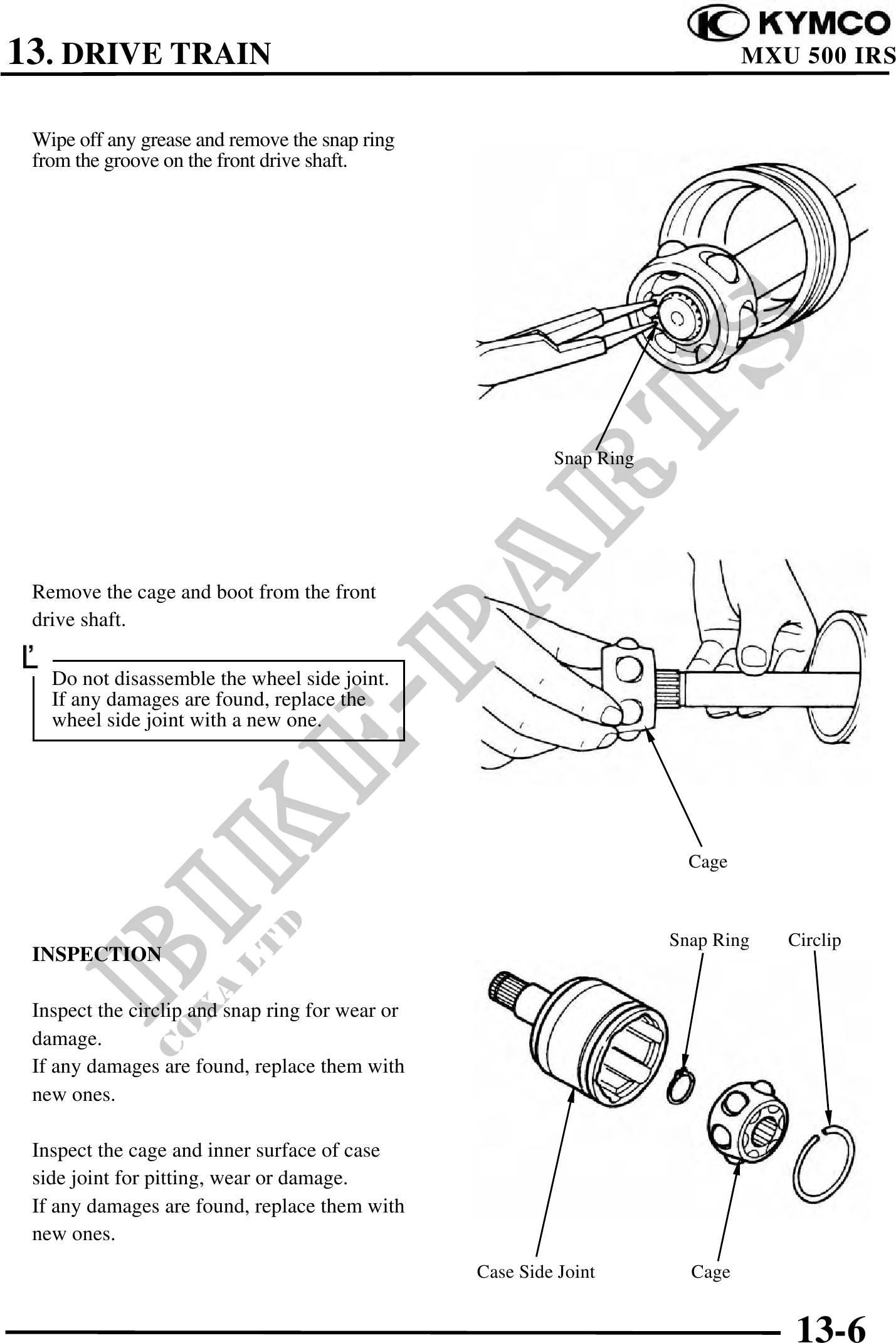 13. DRIVE TRAIN

KYMCO
MXU 500 IRS

Wipe off any grease and remove the snap ring from the groove on the front drive shaft.

Snap Ring

Remove the cage and boot from the front drive shaft.

Do not disassemble the wheel side joint. If any damages are found, replace the wheel side joint with a new one.

Cage

INSPECTION

Inspect the circlip and snap ring for wear or damage.
If any damages are found, replace them with new ones.

Inspect the cage and inner surface of case side joint for pitting, wear or damage.
If any damages are found, replace them with new ones.

Snap Ring
Circlip
Case Side Joint
Cage

BIKE-PARTS
COXA LTD

13-6