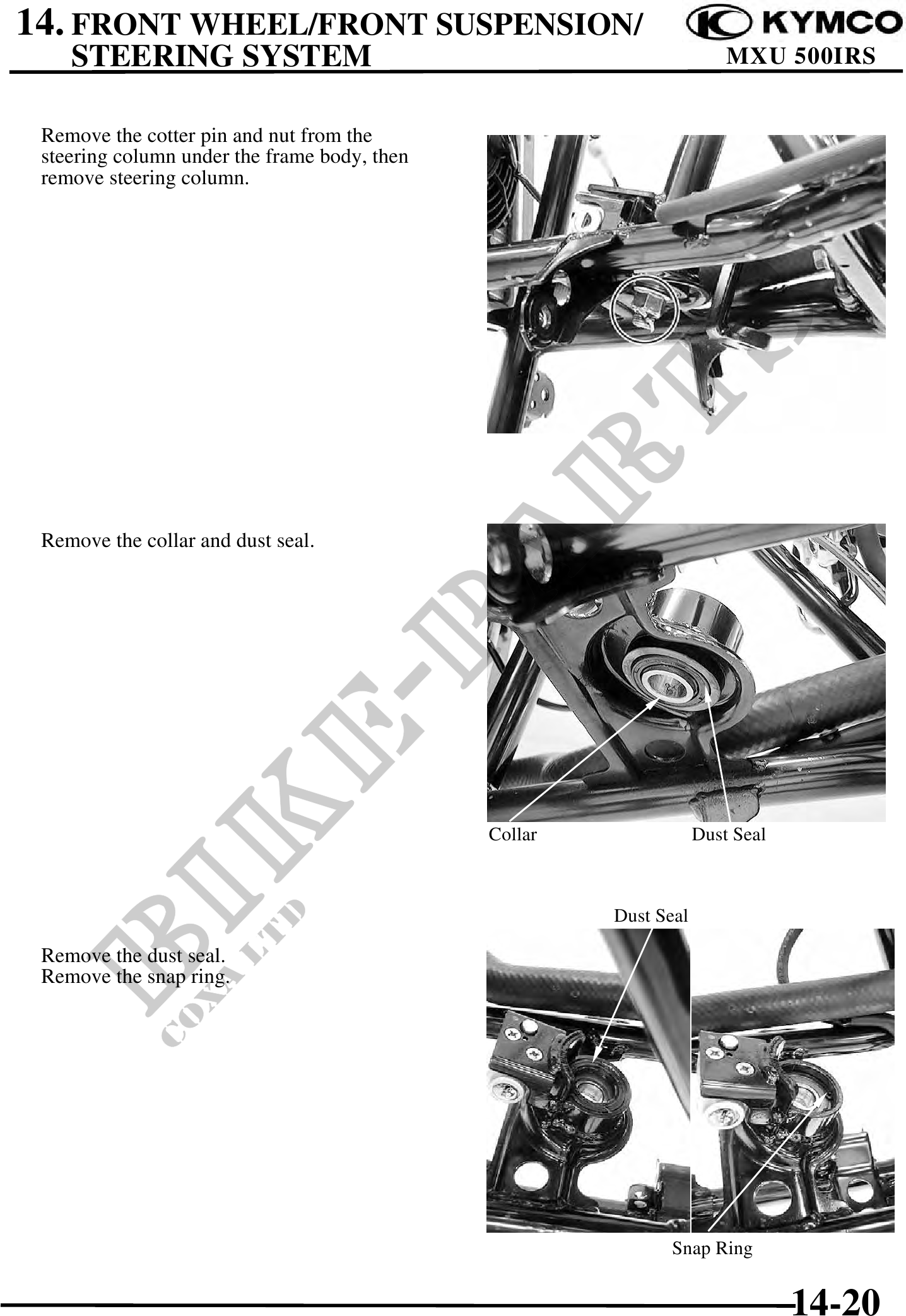 14. FRONT WHEEL/FRONT SUSPENSION/ STEERING SYSTEM

KYMCO
MXU 500IRS

Remove the cotter pin and nut from the steering column under the frame body, then remove steering column.

Remove the collar and dust seal.

Collar
Dust Seal

Dust Seal

Remove the dust seal.
Remove the snap ring.

Snap Ring

BIKE-PARTS
COXA LTD

14-20