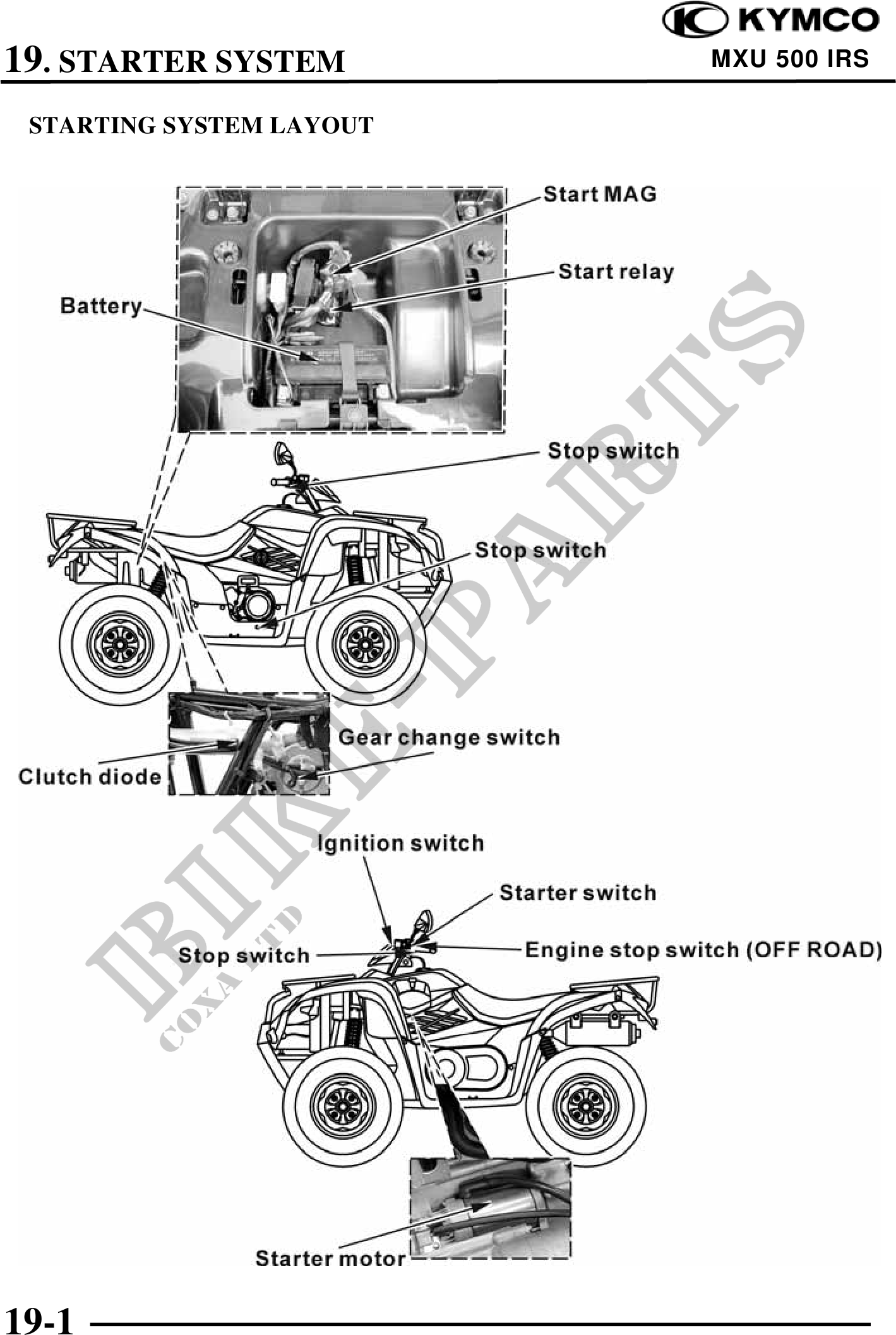 KYMCO
19. STARTER SYSTEM
MXU 500 IRS

STARTING SYSTEM LAYOUT

Start MAG
Start relay
Battery
Stop switch
Stop switch
Gear change switch
Clutch diode
Ignition switch
Starter switch
Stop switch
Engine stop switch (OFF ROAD)
Starter motor

BIKE PARTS
COXA LTD

19-1