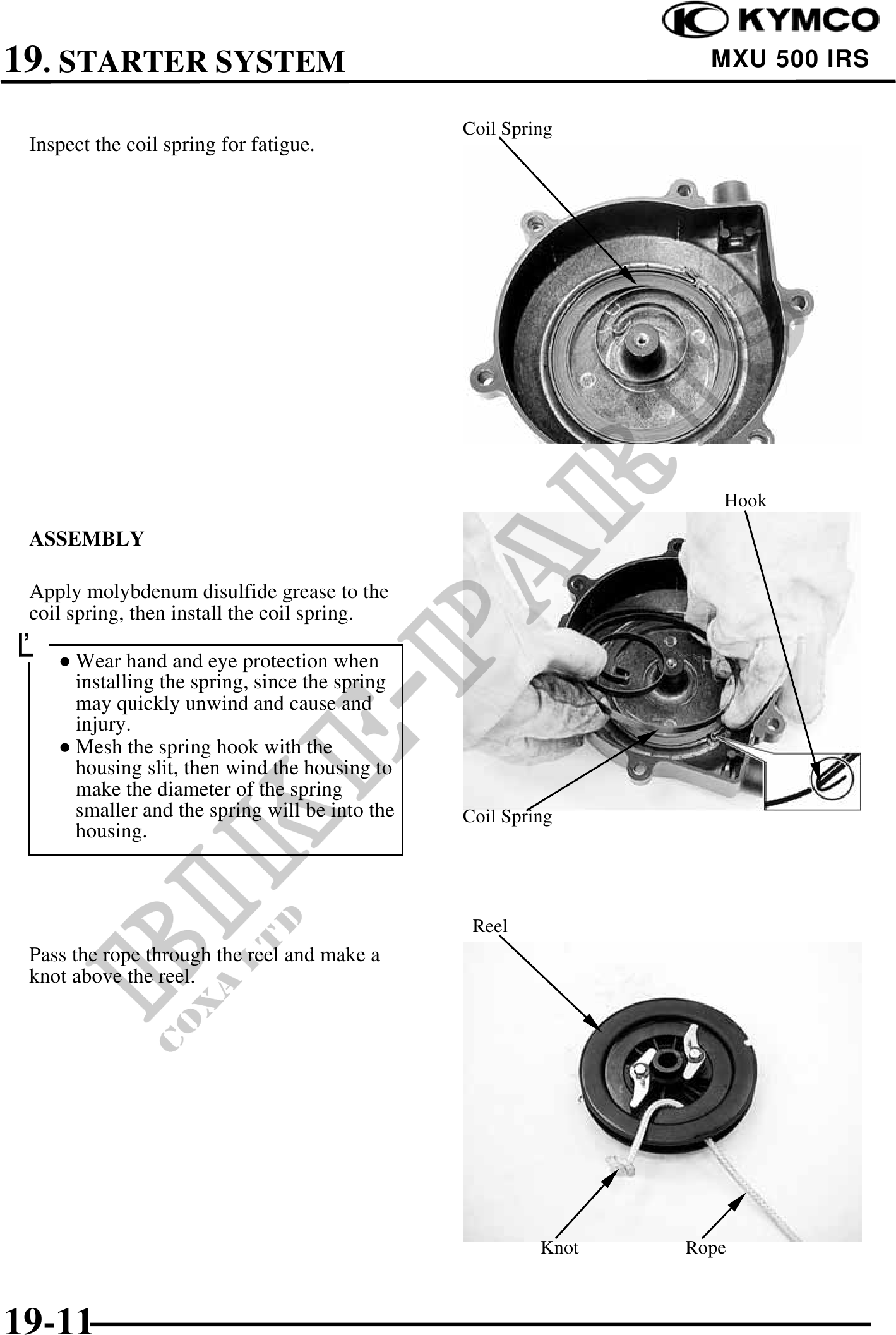 KYMCO

19. STARTER SYSTEM

MXU 500 IRS

Inspect the coil spring for fatigue.

Coil Spring

ASSEMBLY

Apply molybdenum disulfide grease to the coil spring, then install the coil spring.

● Wear hand and eye protection when installing the spring, since the spring may quickly unwind and cause and injury.
● Mesh the spring hook with the housing slit, then wind the housing to make the diameter of the spring smaller and the spring will be into the housing.

Hook

Coil Spring

Pass the rope through the reel and make a knot above the reel.

Reel

Knot

Rope

BIKE-PARTS

COXA LTD

19-11