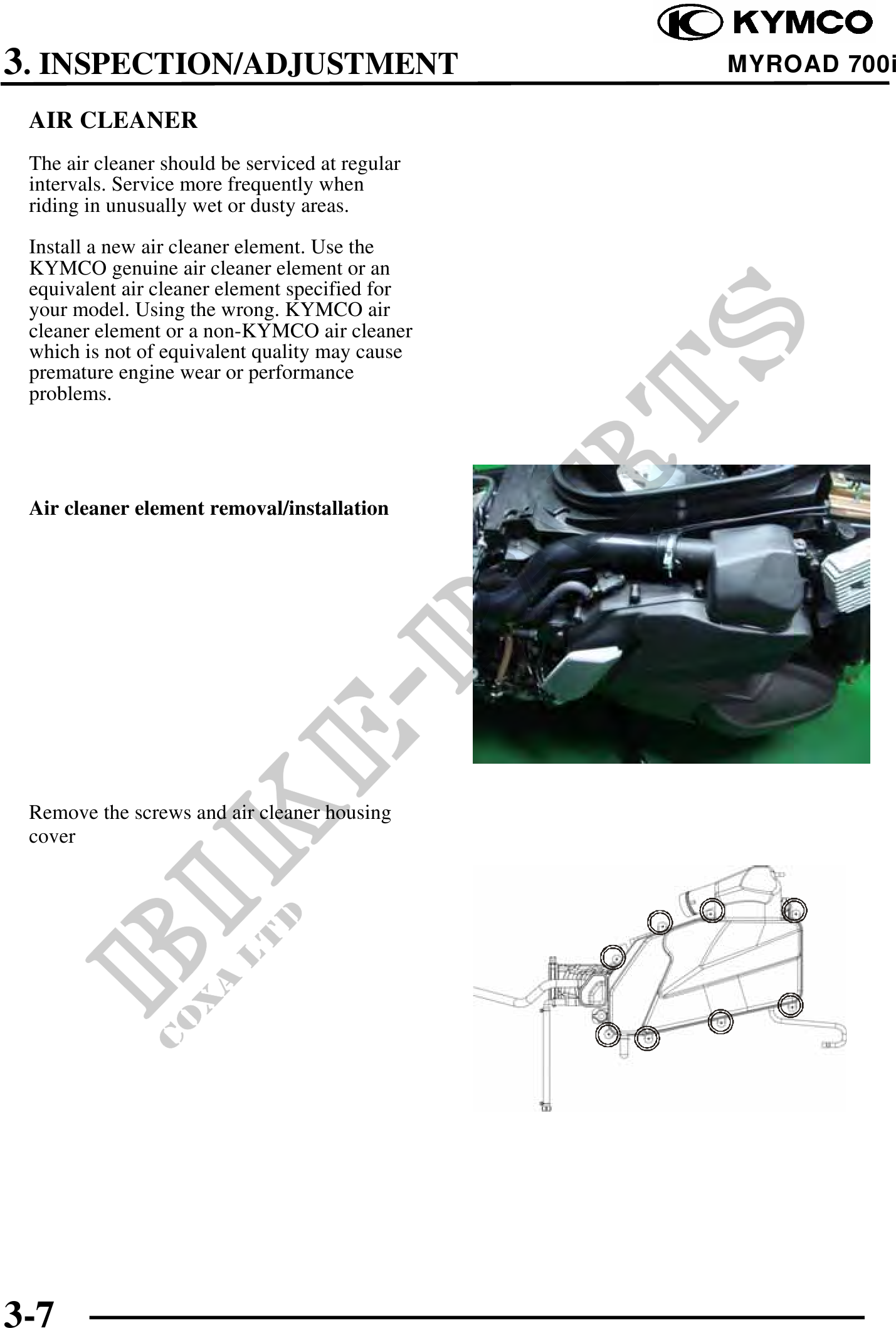 KYMCO

3. INSPECTION/ADJUSTMENT

MYROAD 700i

AIR CLEANER

The air cleaner should be serviced at regular intervals. Service more frequently when riding in unusually wet or dusty areas.

Install a new air cleaner element. Use the KYMCO genuine air cleaner element or an equivalent air cleaner element specified for your model. Using the wrong. KYMCO air cleaner element or a non-KYMCO air cleaner which is not of equivalent quality may cause premature engine wear or performance problems.

Air cleaner element removal/installation

Remove the screws and air cleaner housing cover

BIKE-PARTS
COXA LTD

3-7