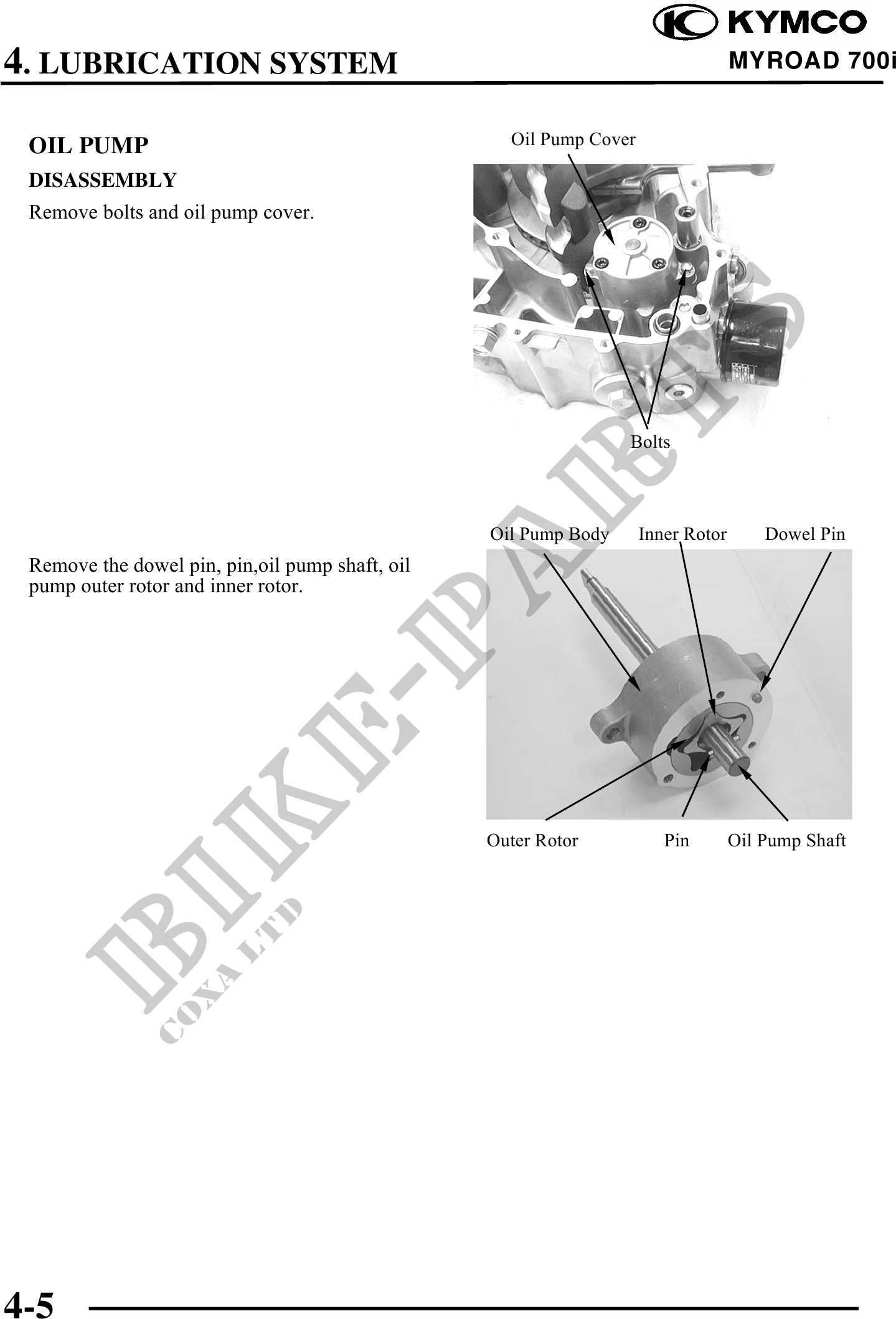 KYMCO

4. LUBRICATION SYSTEM

MYROAD 700i

OIL PUMP

DISASSEMBLY

Remove bolts and oil pump cover.

Oil Pump Cover

Bolts

Remove the dowel pin, pin,oil pump shaft, oil pump outer rotor and inner rotor.

Oil Pump Body

Inner Rotor

Dowel Pin

Outer Rotor

Pin

Oil Pump Shaft

BIKE-PARTS

COXA LTD

4-5